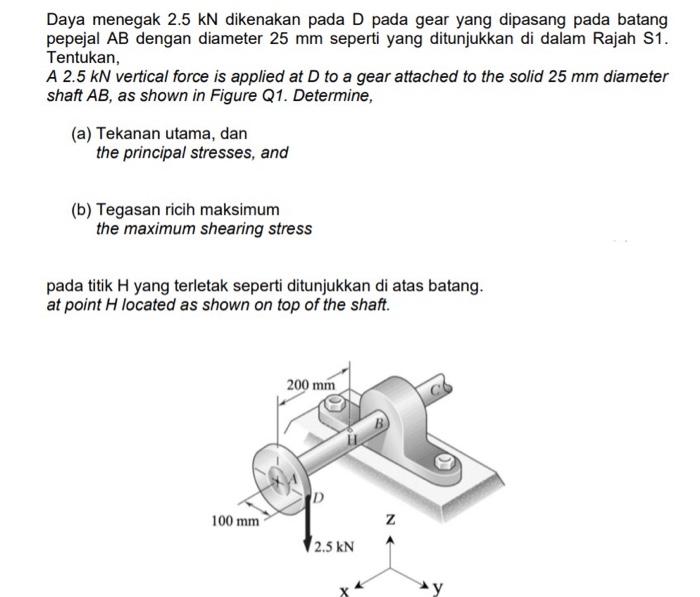 Daya menegak 2.5 kN dikenakan pada D pada gear yang dipasang pada batang pepejal AB dengan diameter 25 mm seperti yang ditunjukkan di dalam Rajah S1. Tentukan,
A 2.5 kN vertical force is applied at D to a gear attached to the solid 25 mm diameter shaft AB, as shown in Figure Q1. Determine,

(a) Tekanan utama, dan
the principal stresses, and

(b) Tegasan ricih maksimum
the maximum shearing stress

pada titik H yang terletak seperti ditunjukkan di atas batang.
at point H located as shown on top of the shaft.

200 mm
C
B
H
A
D
100 mm
2.5 kN
z
x
y