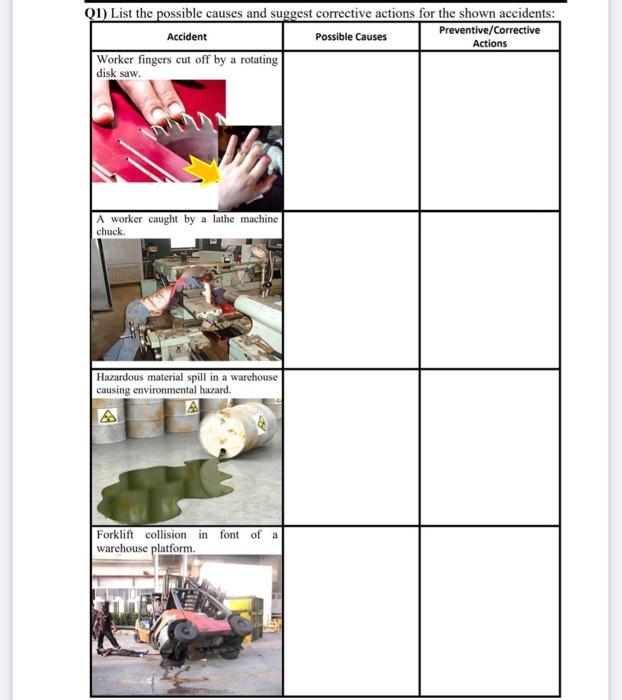 Q1) List the possible causes and suggest corrective actions for the shown accidents:

| Accident | Possible Causes | Preventive/Corrective Actions |
|---|---|---|
| Worker fingers cut off by a rotating disk saw. | | |
| A worker caught by a lathe machine chuck. | | |
| Hazardous material spill in a warehouse causing environmental hazard. | | |
| Forklift collision in font of a warehouse platform. | | |