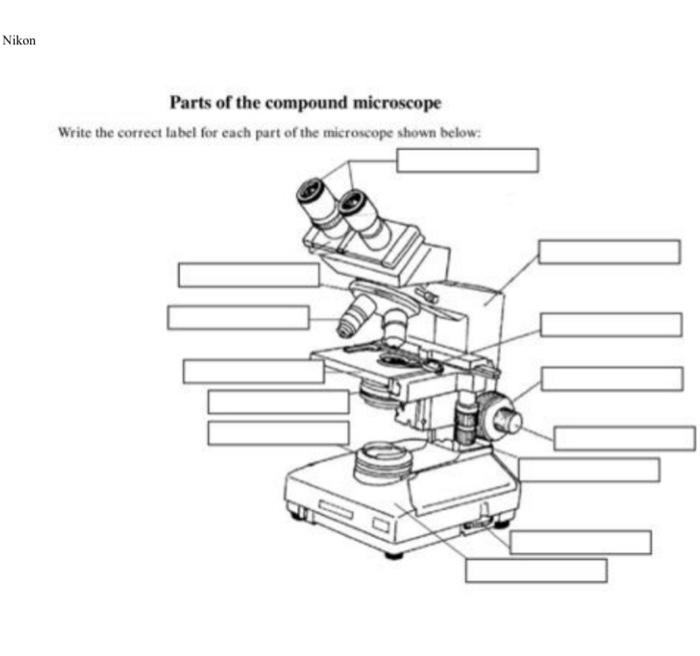 Nikon

Parts of the compound microscope

Write the correct label for each part of the microscope shown below: