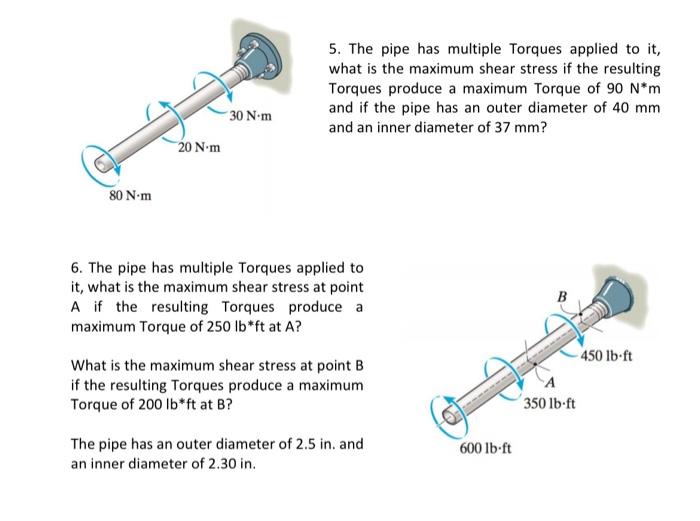 30 N·m

20 N·m

80 N·m

5. The pipe has multiple Torques applied to it, what is the maximum shear stress if the resulting Torques produce a maximum Torque of 90 N*m and if the pipe has an outer diameter of 40 mm and an inner diameter of 37 mm?

6. The pipe has multiple Torques applied to it, what is the maximum shear stress at point A if the resulting Torques produce a maximum Torque of 250 lb*ft at A?

What is the maximum shear stress at point B if the resulting Torques produce a maximum Torque of 200 lb*ft at B?

The pipe has an outer diameter of 2.5 in. and an inner diameter of 2.30 in.

B

450 lb·ft

A

350 lb·ft

600 lb·ft