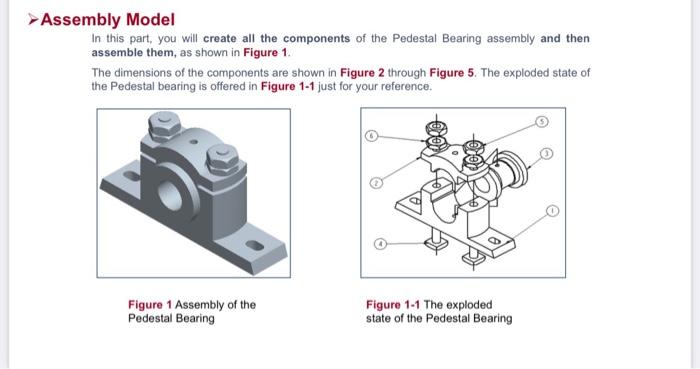 ➢Assembly Model

In this part, you will create all the components of the Pedestal Bearing assembly and then assemble them, as shown in Figure 1.

The dimensions of the components are shown in Figure 2 through Figure 5. The exploded state of the Pedestal bearing is offered in Figure 1-1 just for your reference.

6

5

3

2

1

4

Figure 1 Assembly of the Pedestal Bearing

Figure 1-1 The exploded state of the Pedestal Bearing