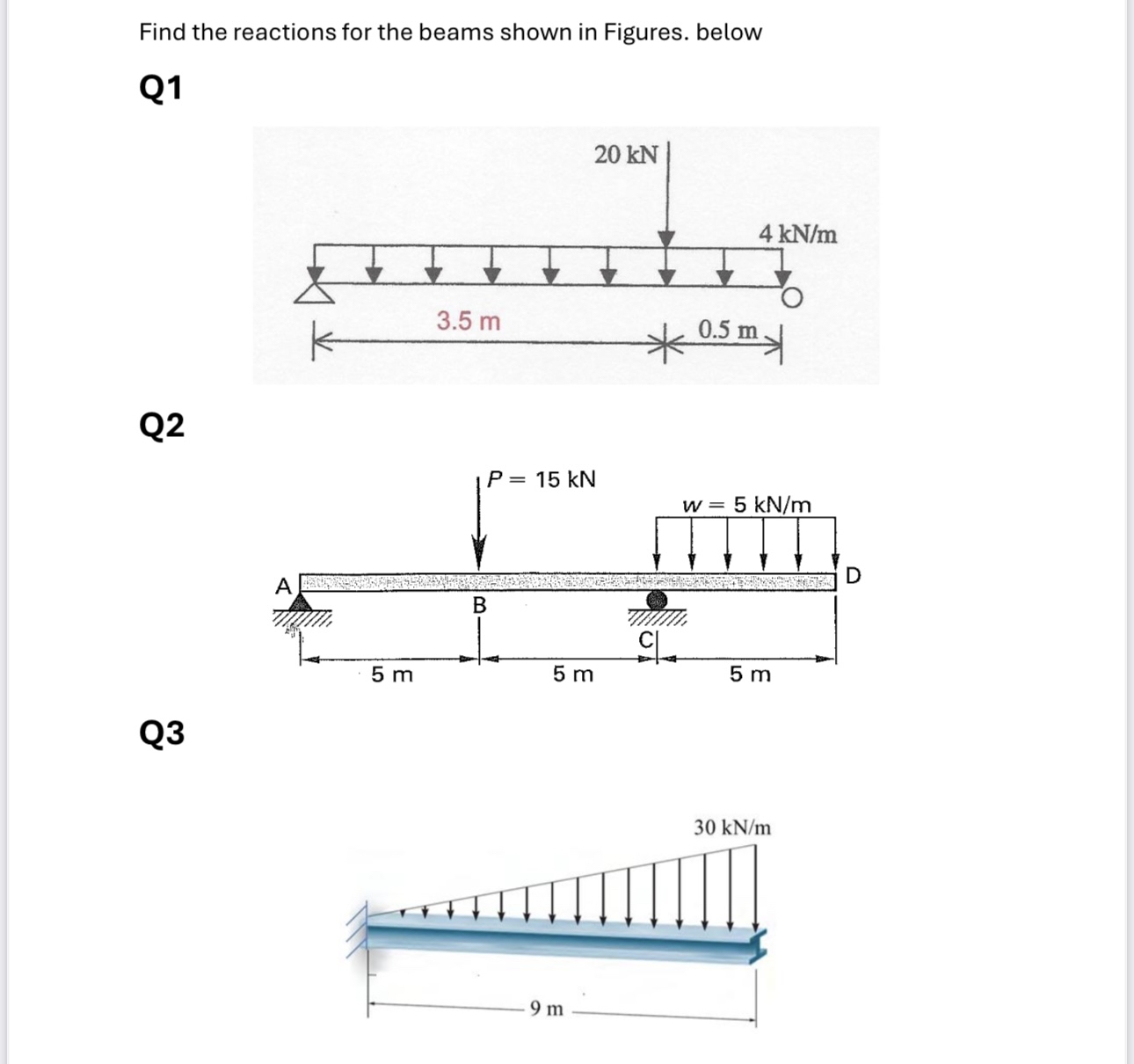 Find the reactions for the beams shown in Figures. below

Q1

20 kN

4 kN/m

3.5 m

0.5 m

Q2

$P = 15$ kN

$w = 5$ kN/m

A

B

C

D

5 m

5 m

5 m

Q3

30 kN/m

9 m