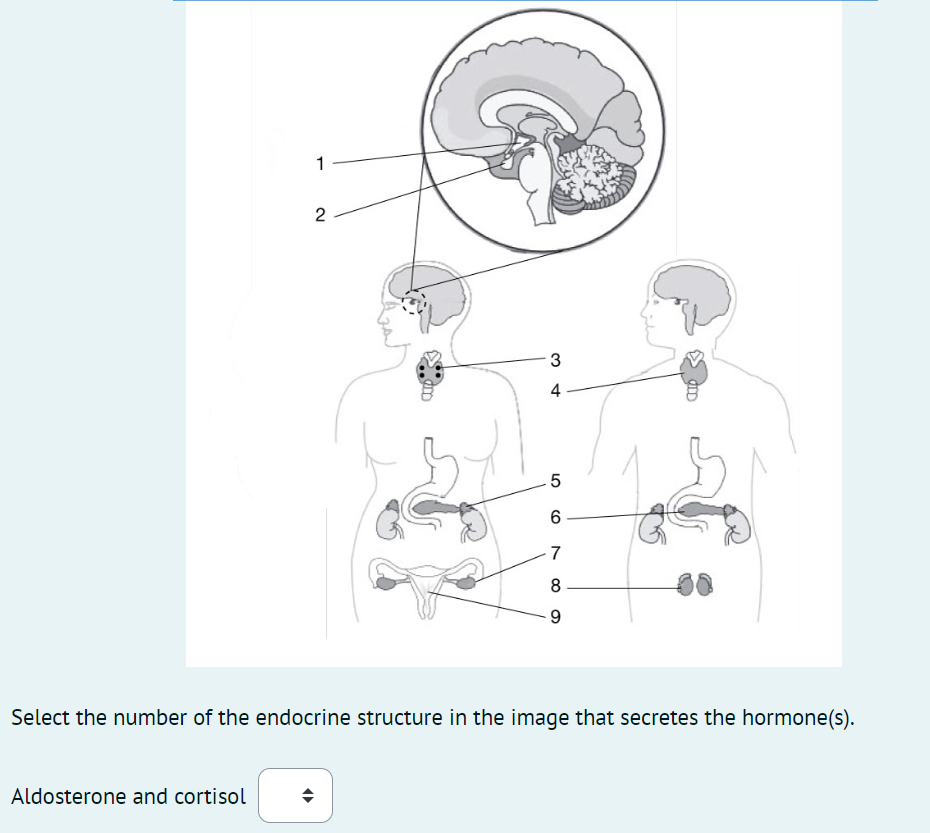 1
2
3
4
5
6
7
8
9

Select the number of the endocrine structure in the image that secretes the hormone(s).

Aldosterone and cortisol