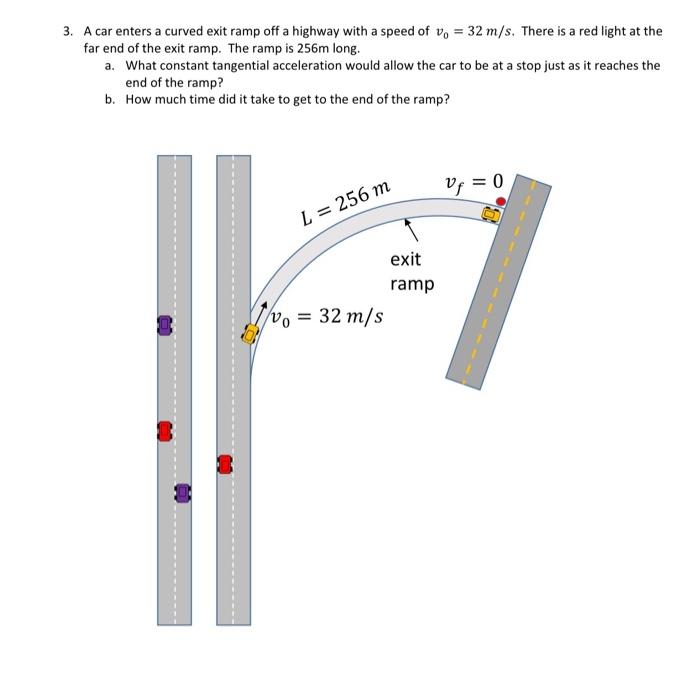 3. A car enters a curved exit ramp off a highway with a speed of $v_0 = 32\ m/s$. There is a red light at the far end of the exit ramp. The ramp is 256m long.

a. What constant tangential acceleration would allow the car to be at a stop just as it reaches the end of the ramp?

b. How much time did it take to get to the end of the ramp?

$L = 256\ m$

$v_f = 0$

exit ramp

$v_0 = 32\ m/s$