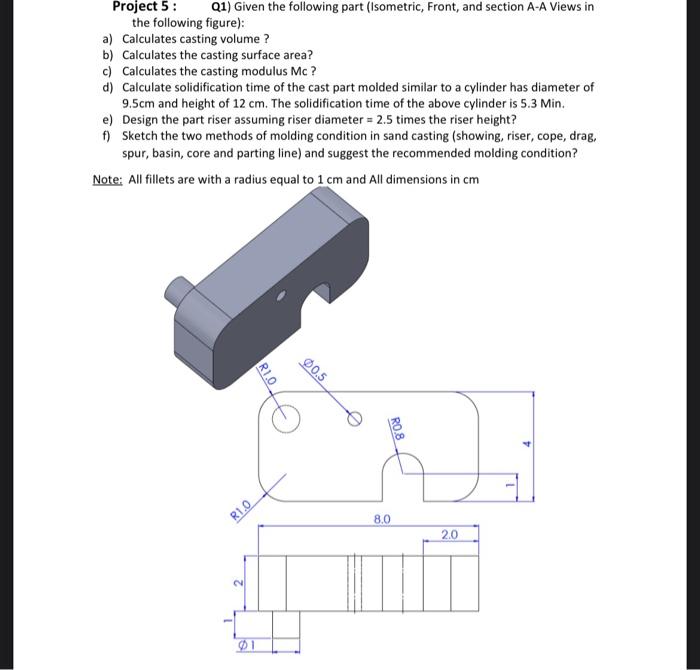 Project 5 : Q1) Given the following part (Isometric, Front, and section A-A Views in the following figure):

a) Calculates casting volume ?
b) Calculates the casting surface area?
c) Calculates the casting modulus Mc ?
d) Calculate solidification time of the cast part molded similar to a cylinder has diameter of 9.5cm and height of 12 cm. The solidification time of the above cylinder is 5.3 Min.
e) Design the part riser assuming riser diameter = 2.5 times the riser height?
f) Sketch the two methods of molding condition in sand casting (showing, riser, cope, drag, spur, basin, core and parting line) and suggest the recommended molding condition?

Note: All fillets are with a radius equal to 1 cm and All dimensions in cm

R1.0
Ø0.5
R0.8
4
1
R1.0
8.0
2.0
2
1
Ø1