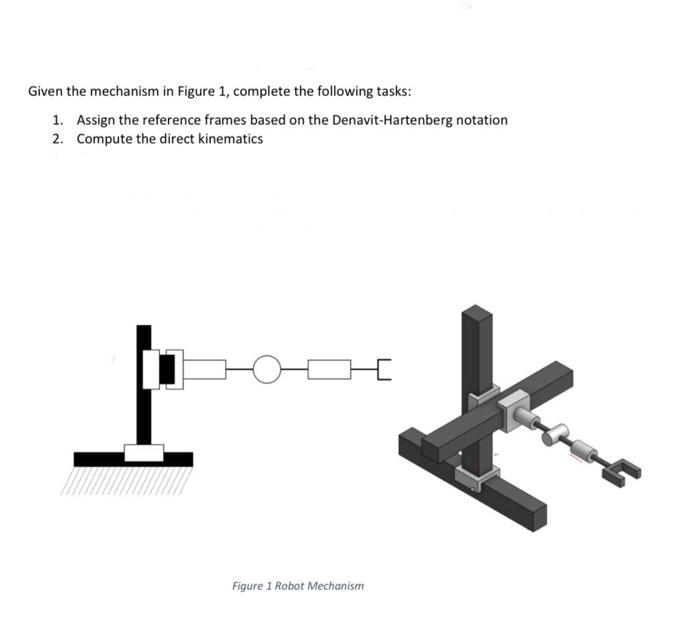 Given the mechanism in Figure 1, complete the following tasks:

1. Assign the reference frames based on the Denavit-Hartenberg notation
2. Compute the direct kinematics

Figure 1 Robot Mechanism