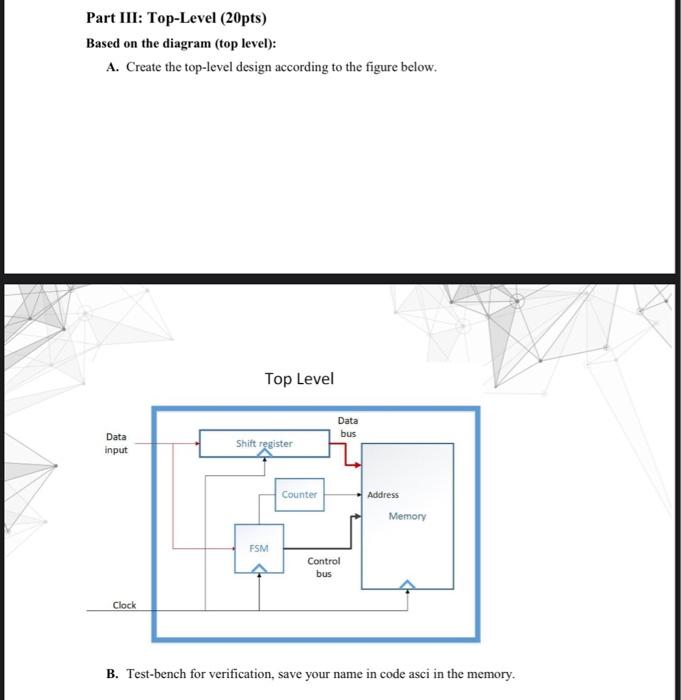 Part III: Top-Level (20pts)

Based on the diagram (top level):

A. Create the top-level design according to the figure below.

Top Level

Data input

Shift register

Data bus

Counter

Address

Memory

FSM

Control bus

Clock

B. Test-bench for verification, save your name in code asci in the memory.