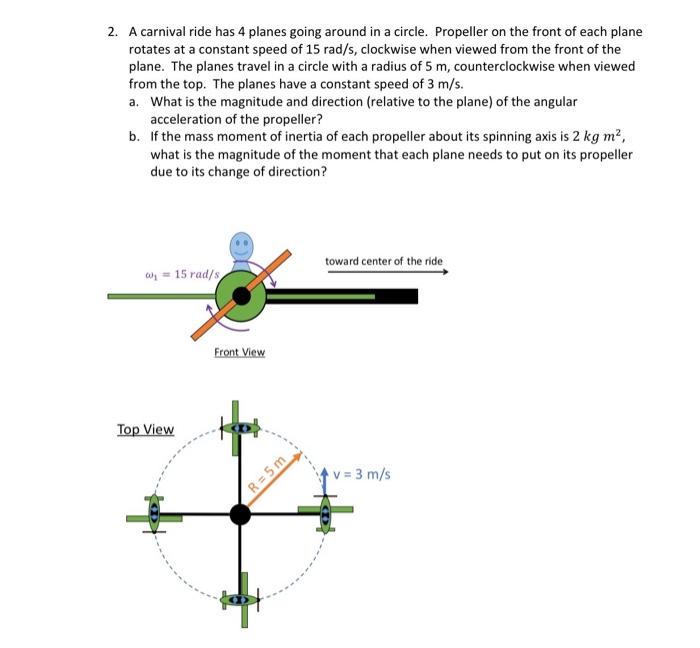 2. A carnival ride has 4 planes going around in a circle. Propeller on the front of each plane rotates at a constant speed of 15 rad/s, clockwise when viewed from the front of the plane. The planes travel in a circle with a radius of 5 m, counterclockwise when viewed from the top. The planes have a constant speed of 3 m/s.

a. What is the magnitude and direction (relative to the plane) of the angular acceleration of the propeller?

b. If the mass moment of inertia of each propeller about its spinning axis is $2\ kg\ m^2$, what is the magnitude of the moment that each plane needs to put on its propeller due to its change of direction?

$\omega_1 = 15\ rad/s$

toward center of the ride

Front View

Top View

R = 5 m

v = 3 m/s