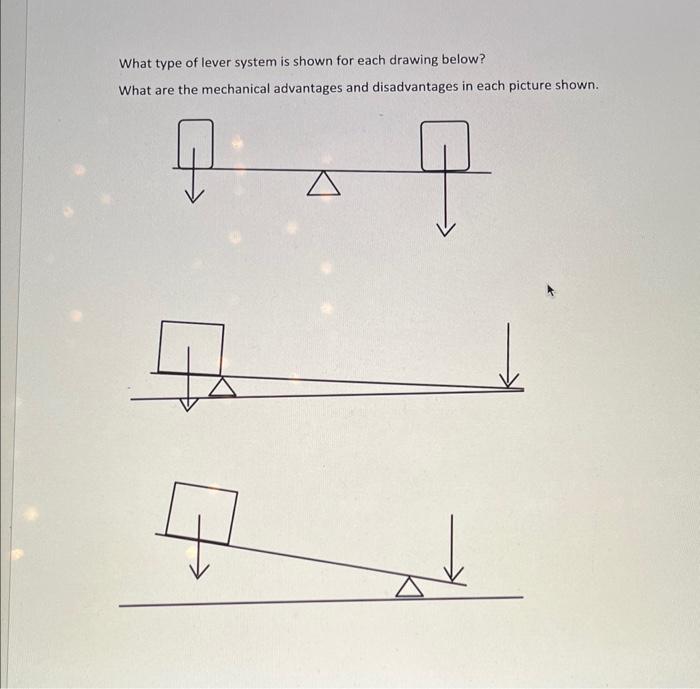 What type of lever system is shown for each drawing below?

What are the mechanical advantages and disadvantages in each picture shown.