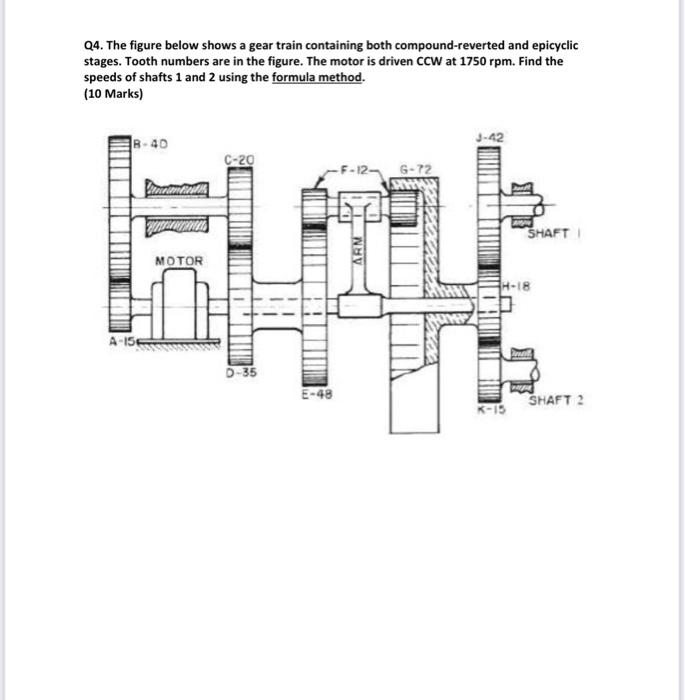 Q4. The figure below shows a gear train containing both compound-reverted and epicyclic stages. Tooth numbers are in the figure. The motor is driven CCW at 1750 rpm. Find the speeds of shafts 1 and 2 using the formula method.
(10 Marks)

B-40
C-20
F-12
G-72
J-42
SHAFT 1
MOTOR
ARM
H-18
A-15
D-35
E-48
K-15
SHAFT 2