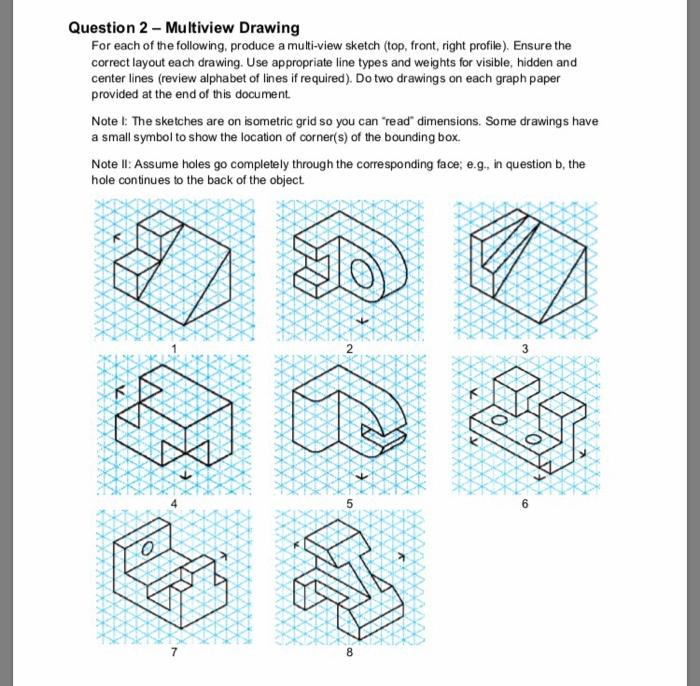 Question 2 – Multiview Drawing

For each of the following, produce a multi-view sketch (top, front, right profile). Ensure the correct layout each drawing. Use appropriate line types and weights for visible, hidden and center lines (review alphabet of lines if required). Do two drawings on each graph paper provided at the end of this document.

Note I: The sketches are on isometric grid so you can "read" dimensions. Some drawings have a small symbol to show the location of corner(s) of the bounding box.

Note II: Assume holes go completely through the corresponding face; e.g., in question b, the hole continues to the back of the object.

1

2

3

4

5

6

7

8