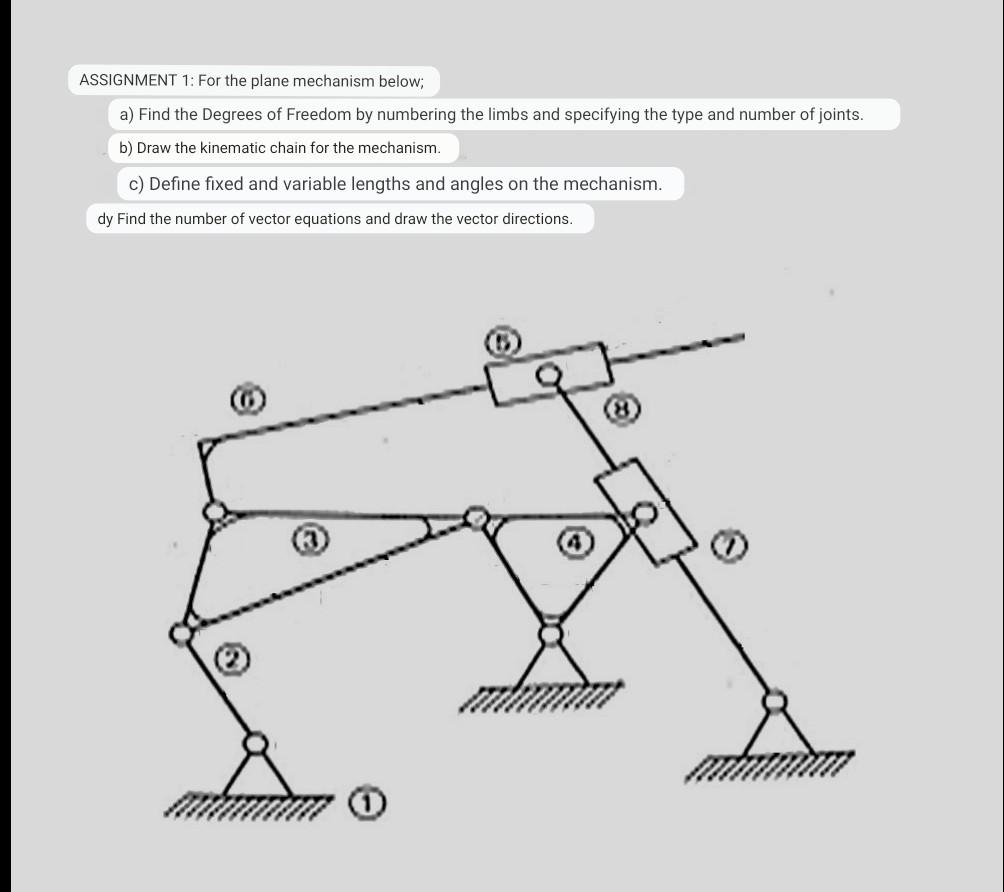 ASSIGNMENT 1: For the plane mechanism below;

a) Find the Degrees of Freedom by numbering the limbs and specifying the type and number of joints.

b) Draw the kinematic chain for the mechanism.

c) Define fixed and variable lengths and angles on the mechanism.

dy Find the number of vector equations and draw the vector directions.

5
6
8
3
4
7
2
1