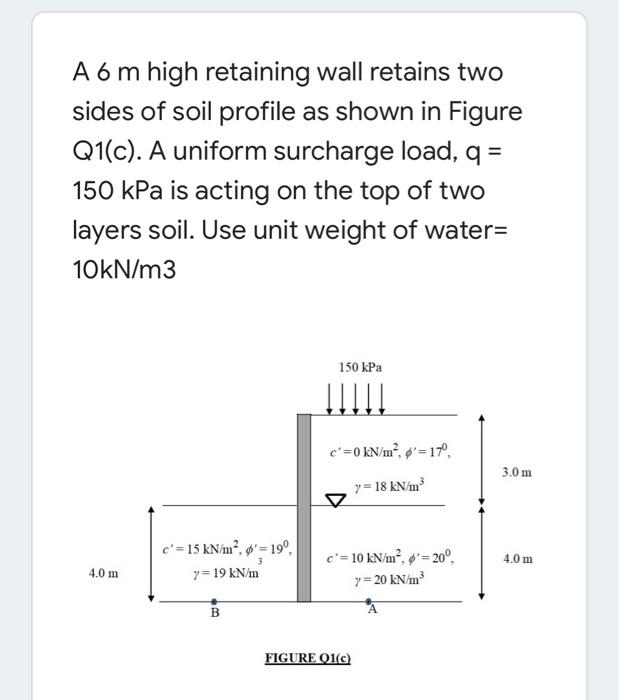 A 6 m high retaining wall retains two sides of soil profile as shown in Figure Q1(c). A uniform surcharge load, q = 150 kPa is acting on the top of two layers soil. Use unit weight of water= 10kN/m3

150 kPa

$c' = 0$ kN/m$^2$, $\phi' = 17^0$,

$\gamma = 18$ kN/m$^3$

3.0 m

$c' = 15$ kN/m$^2$, $\phi' = 19^0$,

$\gamma = 19$ kN/m$^3$

4.0 m

$c' = 10$ kN/m$^2$, $\phi' = 20^0$,

$\gamma = 20$ kN/m$^3$

4.0 m

B

A

FIGURE Q1(c)