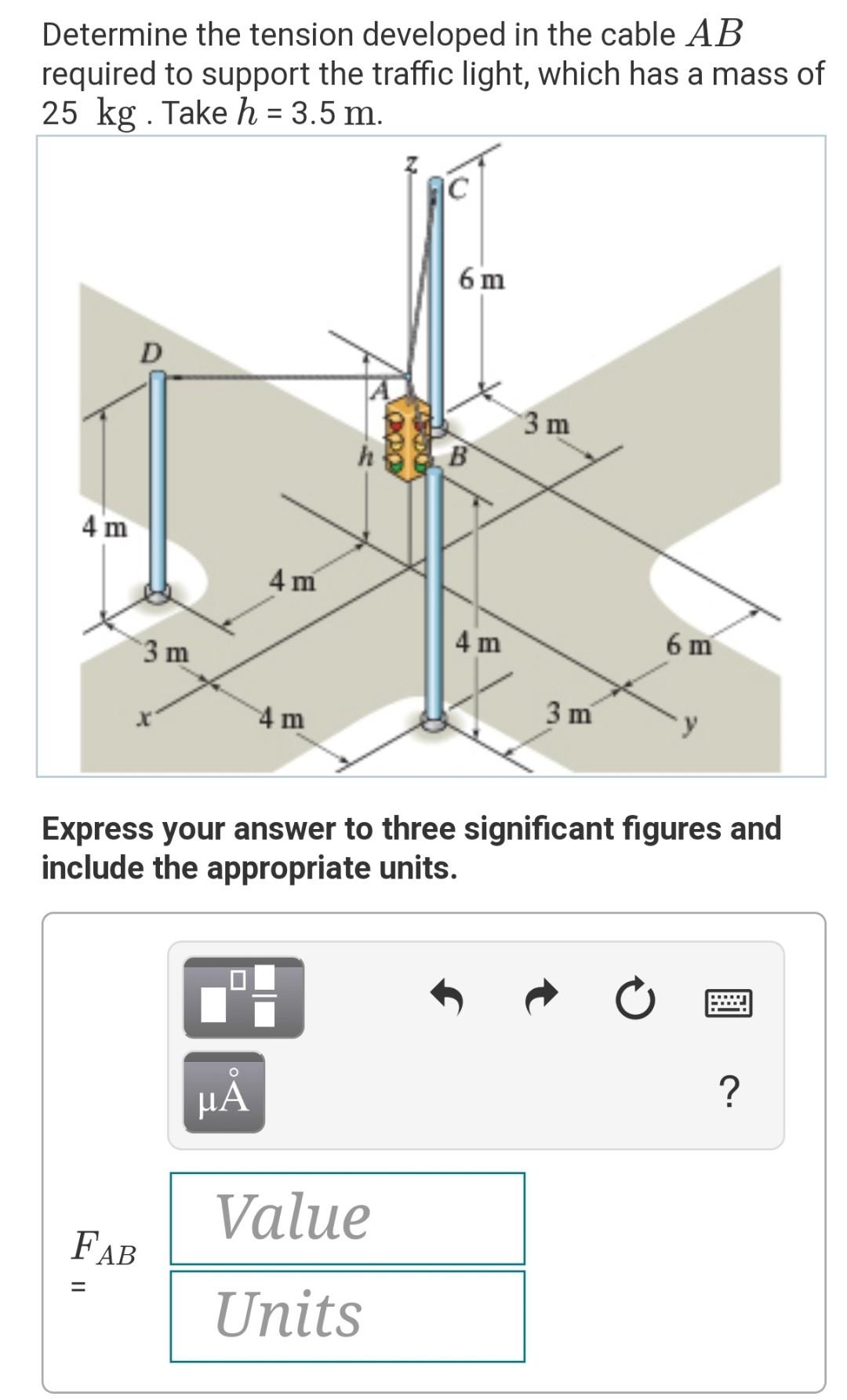 Determine the tension developed in the cable $AB$ required to support the traffic light, which has a mass of 25 kg . Take $h$ = 3.5 m.

z
C
6 m
D
A
3 m
h
B
4 m
4 m
3 m
4 m
6 m
x
4 m
3 m
y

Express your answer to three significant figures and include the appropriate units.

μÅ
?

$F_{AB}$ =
Value
Units