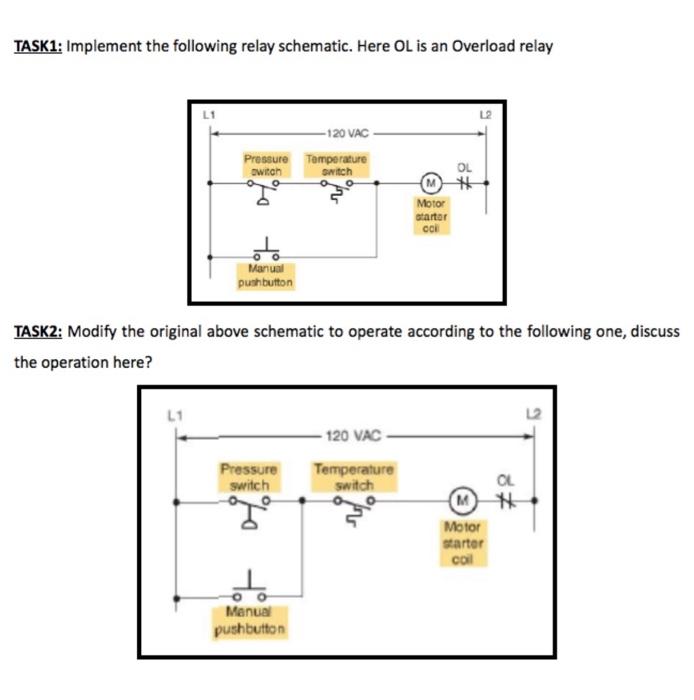 TASK1: Implement the following relay schematic. Here OL is an Overload relay

L1
L2
120 VAC
Pressure switch
Temperature switch
OL
M
Motor starter coil
Manual pushbutton

TASK2: Modify the original above schematic to operate according to the following one, discuss the operation here?

L1
L2
120 VAC
Pressure switch
Temperature switch
OL
M
Motor starter coil
Manual pushbutton