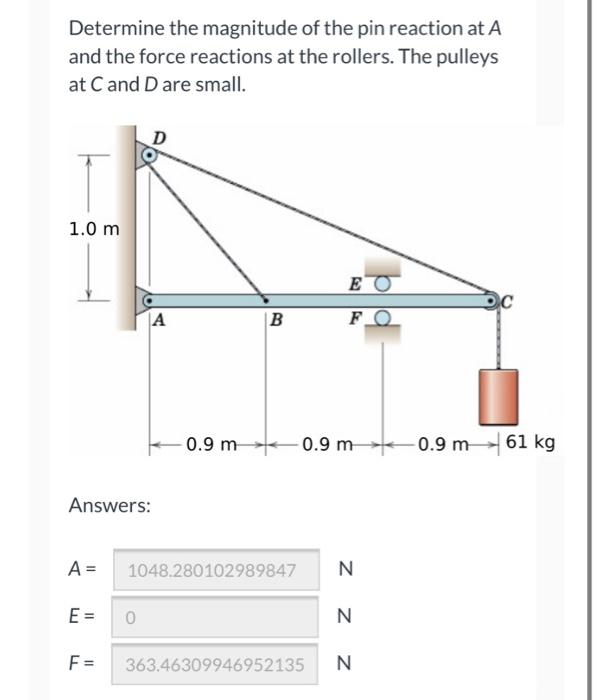 Determine the magnitude of the pin reaction at A and the force reactions at the rollers. The pulleys at C and D are small.

D

1.0 m

E

C

A

B

F

0.9 m

0.9 m

0.9 m

61 kg

Answers:

A = 1048.280102989847 N

E = 0 N

F = 363.46309946952135 N