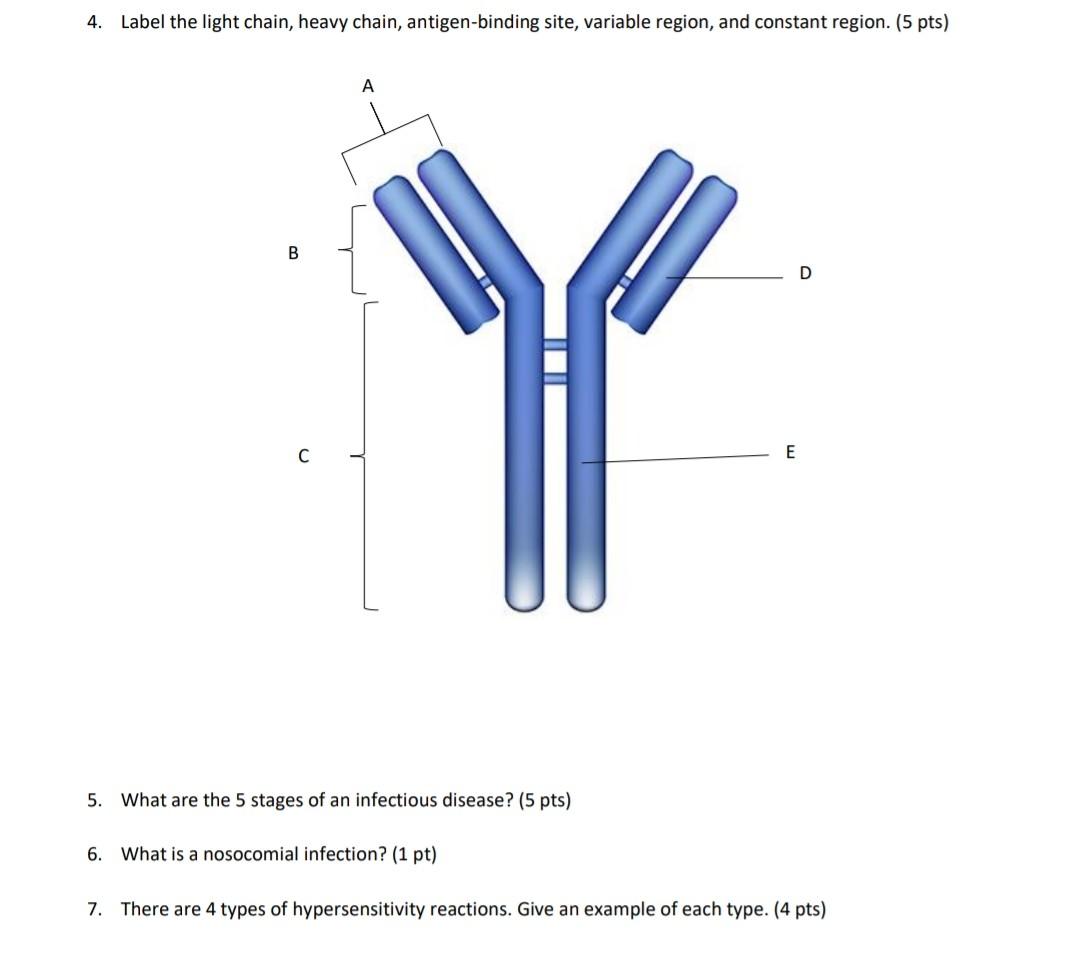 4. Label the light chain, heavy chain, antigen-binding site, variable region, and constant region. (5 pts)

A

B

D

C

E

5. What are the 5 stages of an infectious disease? (5 pts)

6. What is a nosocomial infection? (1 pt)

7. There are 4 types of hypersensitivity reactions. Give an example of each type. (4 pts)