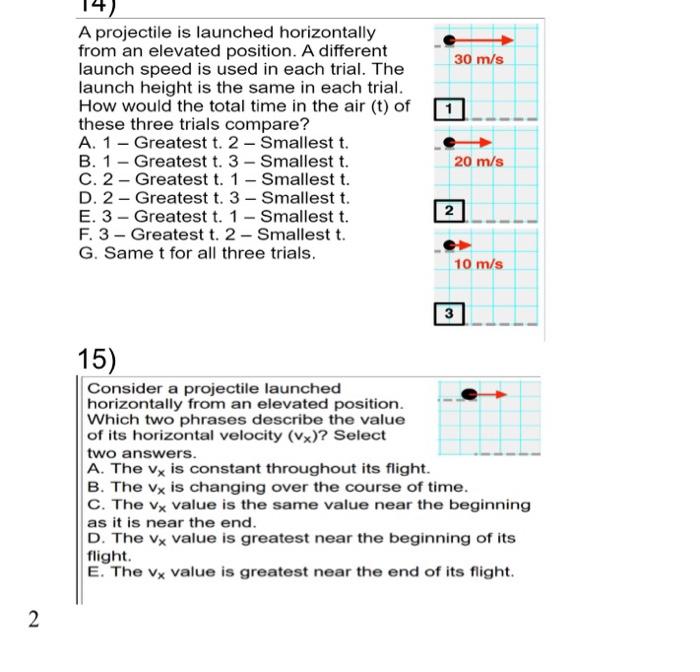 14)

A projectile is launched horizontally from an elevated position. A different launch speed is used in each trial. The launch height is the same in each trial. How would the total time in the air (t) of these three trials compare?
A. 1 – Greatest t. 2 – Smallest t.
B. 1 – Greatest t. 3 – Smallest t.
C. 2 – Greatest t. 1 – Smallest t.
D. 2 – Greatest t. 3 – Smallest t.
E. 3 – Greatest t. 1 – Smallest t.
F. 3 – Greatest t. 2 – Smallest t.
G. Same t for all three trials.

30 m/s
1
20 m/s
2
10 m/s
3

15)

Consider a projectile launched horizontally from an elevated position. Which two phrases describe the value of its horizontal velocity ($v_x$)? Select two answers.
A. The $v_x$ is constant throughout its flight.
B. The $v_x$ is changing over the course of time.
C. The $v_x$ value is the same value near the beginning as it is near the end.
D. The $v_x$ value is greatest near the beginning of its flight.
E. The $v_x$ value is greatest near the end of its flight.

2