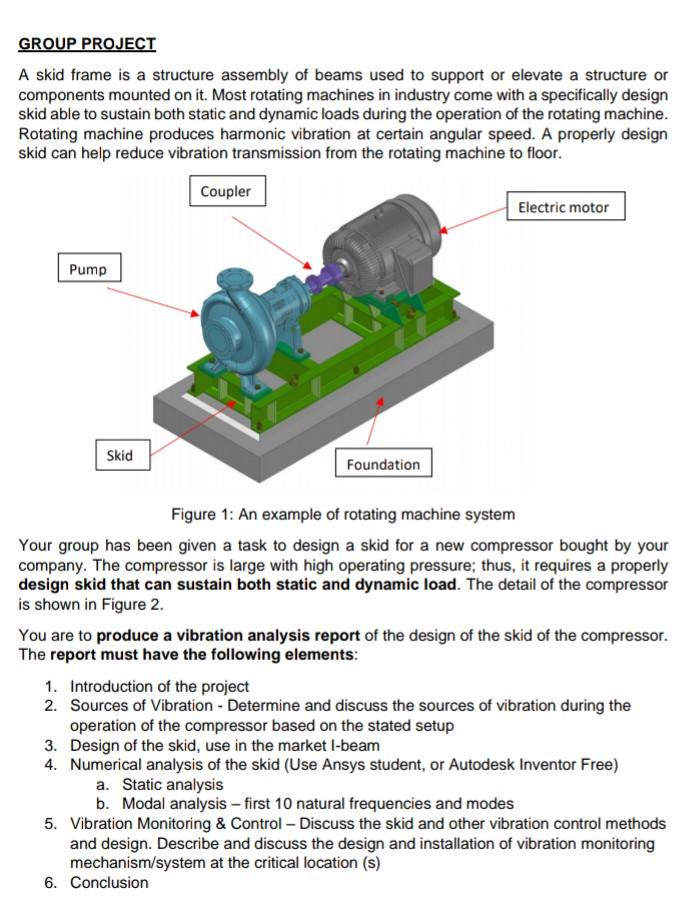 GROUP PROJECT

A skid frame is a structure assembly of beams used to support or elevate a structure or components mounted on it. Most rotating machines in industry come with a specifically design skid able to sustain both static and dynamic loads during the operation of the rotating machine. Rotating machine produces harmonic vibration at certain angular speed. A properly design skid can help reduce vibration transmission from the rotating machine to floor.

Coupler

Electric motor

Pump

Skid

Foundation

Figure 1: An example of rotating machine system

Your group has been given a task to design a skid for a new compressor bought by your company. The compressor is large with high operating pressure; thus, it requires a properly design skid that can sustain both static and dynamic load. The detail of the compressor is shown in Figure 2.

You are to produce a vibration analysis report of the design of the skid of the compressor. The report must have the following elements:

1. Introduction of the project
2. Sources of Vibration - Determine and discuss the sources of vibration during the operation of the compressor based on the stated setup
3. Design of the skid, use in the market I-beam
4. Numerical analysis of the skid (Use Ansys student, or Autodesk Inventor Free)
a. Static analysis
b. Modal analysis – first 10 natural frequencies and modes
5. Vibration Monitoring & Control – Discuss the skid and other vibration control methods and design. Describe and discuss the design and installation of vibration monitoring mechanism/system at the critical location (s)
6. Conclusion