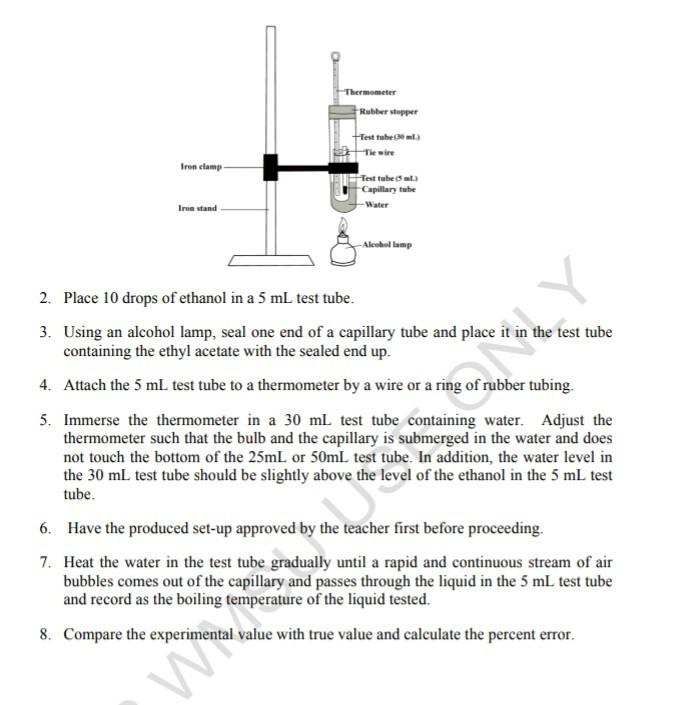 Thermometer
Rubber stopper
Test tube (30 mL)
Tie wire
Iron clamp
Test tube (5 mL)
Capillary tube
Iron stand
Water
Alcohol lamp

2. Place 10 drops of ethanol in a 5 mL test tube.

3. Using an alcohol lamp, seal one end of a capillary tube and place it in the test tube containing the ethyl acetate with the sealed end up.

4. Attach the 5 mL test tube to a thermometer by a wire or a ring of rubber tubing.

5. Immerse the thermometer in a 30 mL test tube containing water. Adjust the thermometer such that the bulb and the capillary is submerged in the water and does not touch the bottom of the 25mL or 50mL test tube. In addition, the water level in the 30 mL test tube should be slightly above the level of the ethanol in the 5 mL test tube.

6. Have the produced set-up approved by the teacher first before proceeding.

7. Heat the water in the test tube gradually until a rapid and continuous stream of air bubbles comes out of the capillary and passes through the liquid in the 5 mL test tube and record as the boiling temperature of the liquid tested.

8. Compare the experimental value with true value and calculate the percent error.

WMSU USE ONLY