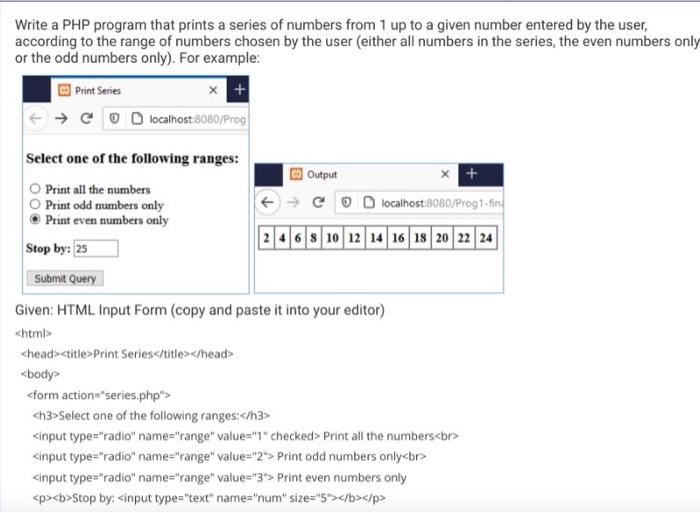 Write a PHP program that prints a series of numbers from 1 up to a given number entered by the user, according to the range of numbers chosen by the user (either all numbers in the series, the even numbers only or the odd numbers only). For example:

Print Series
localhost:8080/Prog

Select one of the following ranges:

Print all the numbers
Print odd numbers only
Print even numbers only

Stop by: 25

Submit Query

Output
localhost:8080/Prog1-fin

| 2 | 4 | 6 | 8 | 10 | 12 | 14 | 16 | 18 | 20 | 22 | 24 |
|---|---|---|---|---|---|---|---|---|---|---|---|

Given: HTML Input Form (copy and paste it into your editor)

<html>
<head><title>Print Series</title></head>
<body>
<form action="series.php">
<h3>Select one of the following ranges:</h3>
<input type="radio" name="range" value="1" checked> Print all the numbers<br>
<input type="radio" name="range" value="2"> Print odd numbers only<br>
<input type="radio" name="range" value="3"> Print even numbers only
<p><b>Stop by: <input type="text" name="num" size="5"></b></p>