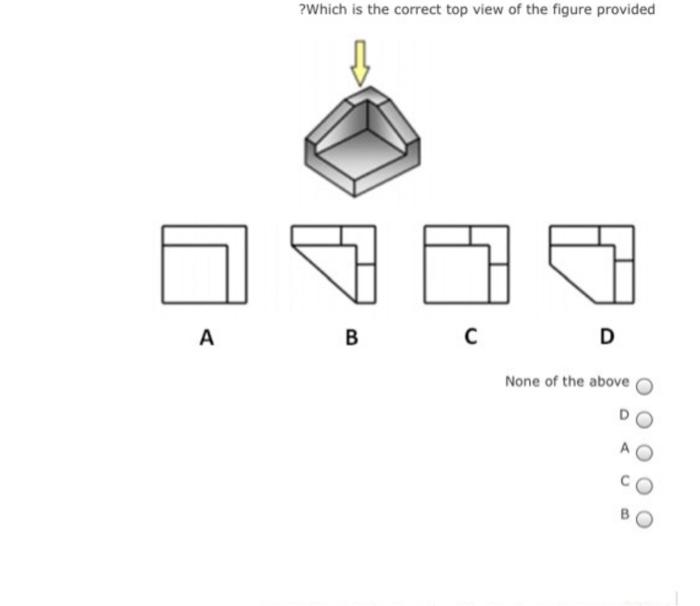 ?Which is the correct top view of the figure provided

A

B

C

D

None of the above

D

A

C

B