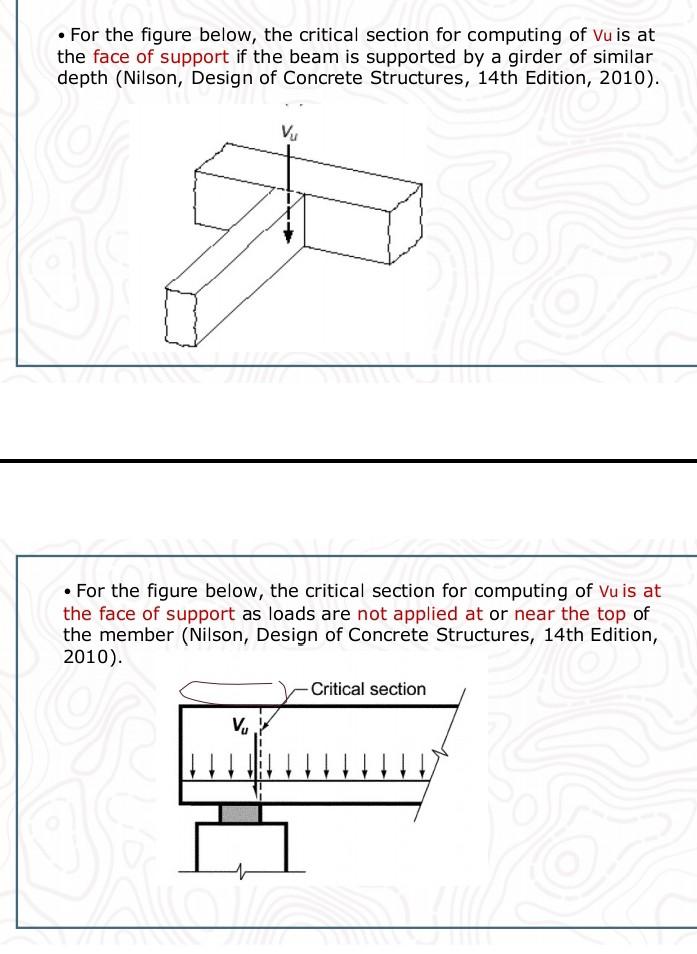 • For the figure below, the critical section for computing of Vu is at the face of support if the beam is supported by a girder of similar depth (Nilson, Design of Concrete Structures, 14th Edition, 2010).

$V_u$

• For the figure below, the critical section for computing of Vu is at the face of support as loads are not applied at or near the top of the member (Nilson, Design of Concrete Structures, 14th Edition, 2010).

Critical section

$V_u$