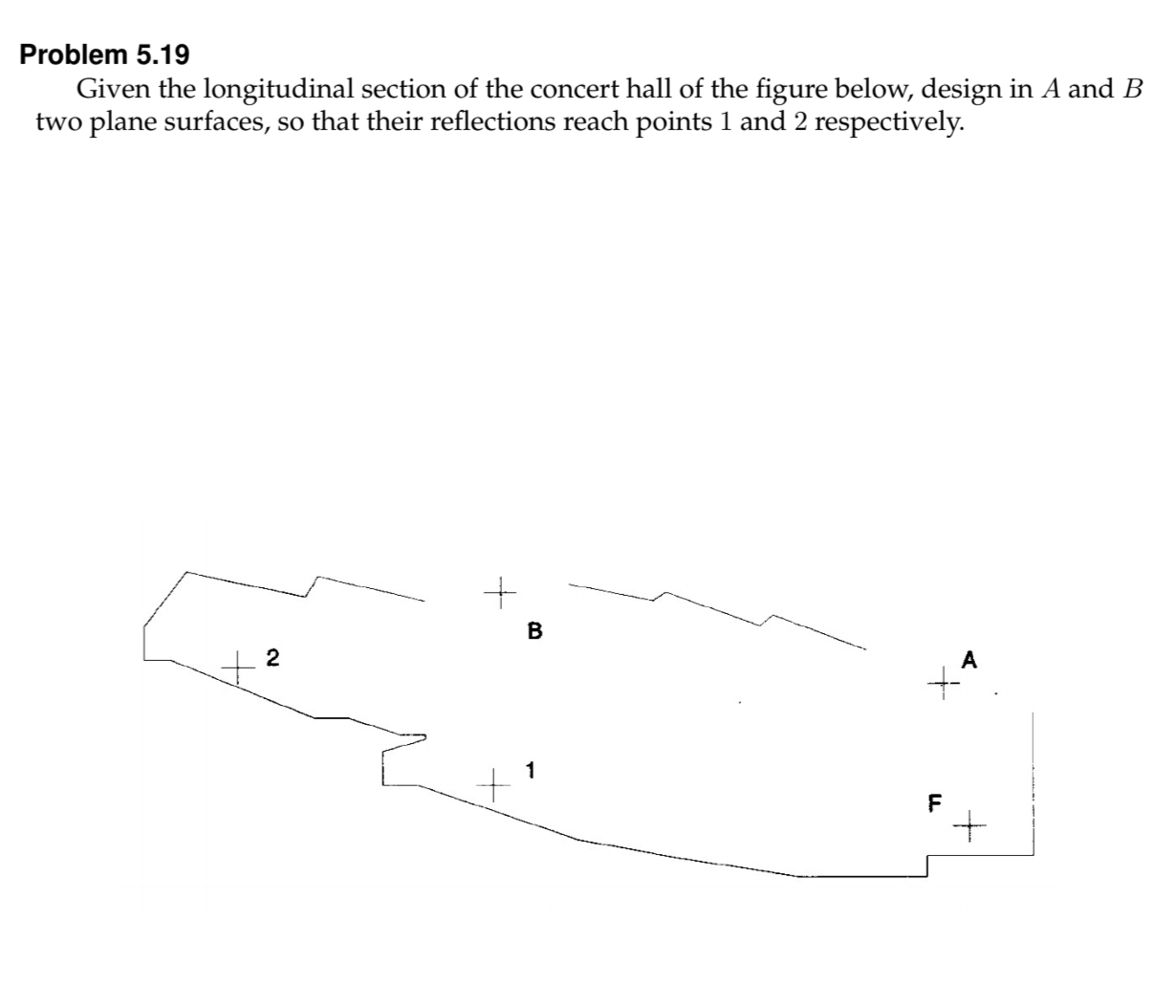 Problem 5.19

Given the longitudinal section of the concert hall of the figure below, design in $A$ and $B$ two plane surfaces, so that their reflections reach points 1 and 2 respectively.

B
2
A
1
F