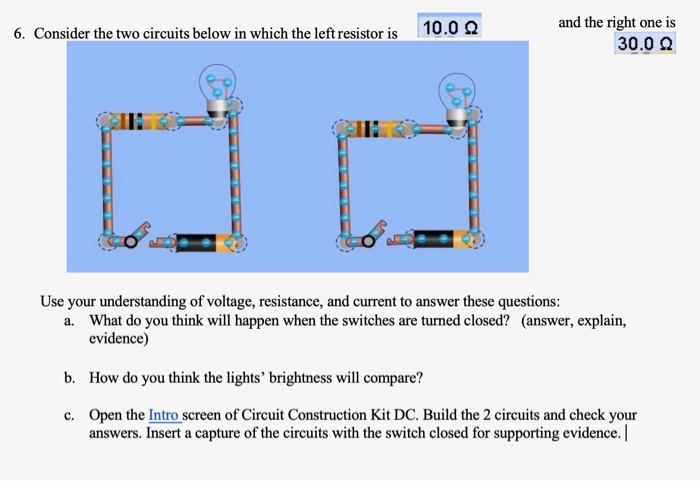 6. Consider the two circuits below in which the left resistor is 10.0 Ω and the right one is 30.0 Ω

Use your understanding of voltage, resistance, and current to answer these questions:

a. What do you think will happen when the switches are turned closed? (answer, explain, evidence)

b. How do you think the lights' brightness will compare?

c. Open the Intro screen of Circuit Construction Kit DC. Build the 2 circuits and check your answers. Insert a capture of the circuits with the switch closed for supporting evidence.