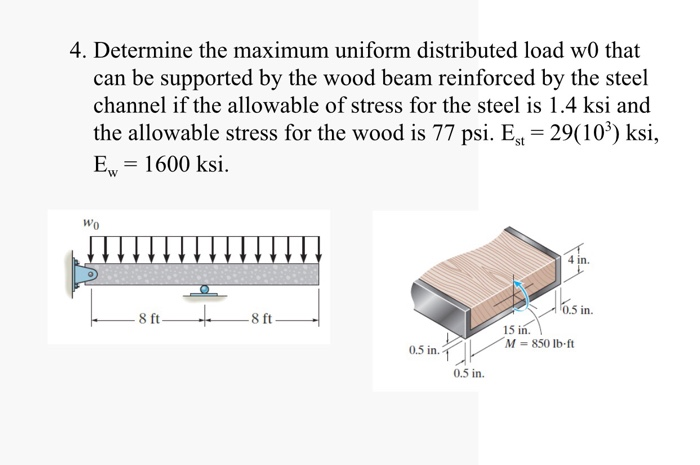 4. Determine the maximum uniform distributed load w0 that can be supported by the wood beam reinforced by the steel channel if the allowable of stress for the steel is 1.4 ksi and the allowable stress for the wood is 77 psi. $E_{st} = 29(10^3)$ ksi, $E_w = 1600$ ksi.

$w_0$

8 ft

8 ft

4 in.

0.5 in.

15 in.

$M = 850$ lb·ft

0.5 in.

0.5 in.