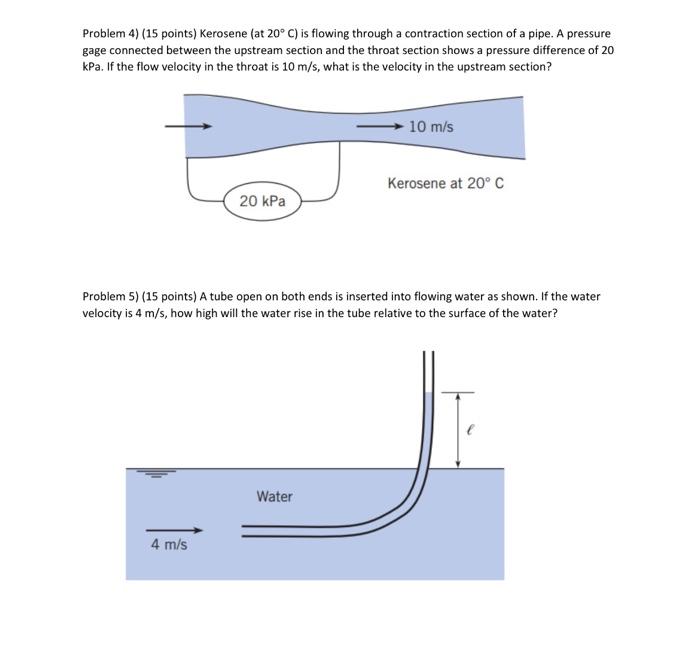 Problem 4) (15 points) Kerosene (at 20° C) is flowing through a contraction section of a pipe. A pressure gage connected between the upstream section and the throat section shows a pressure difference of 20 kPa. If the flow velocity in the throat is 10 m/s, what is the velocity in the upstream section?

10 m/s

Kerosene at 20° C

20 kPa

Problem 5) (15 points) A tube open on both ends is inserted into flowing water as shown. If the water velocity is 4 m/s, how high will the water rise in the tube relative to the surface of the water?

$\ell$

Water

4 m/s