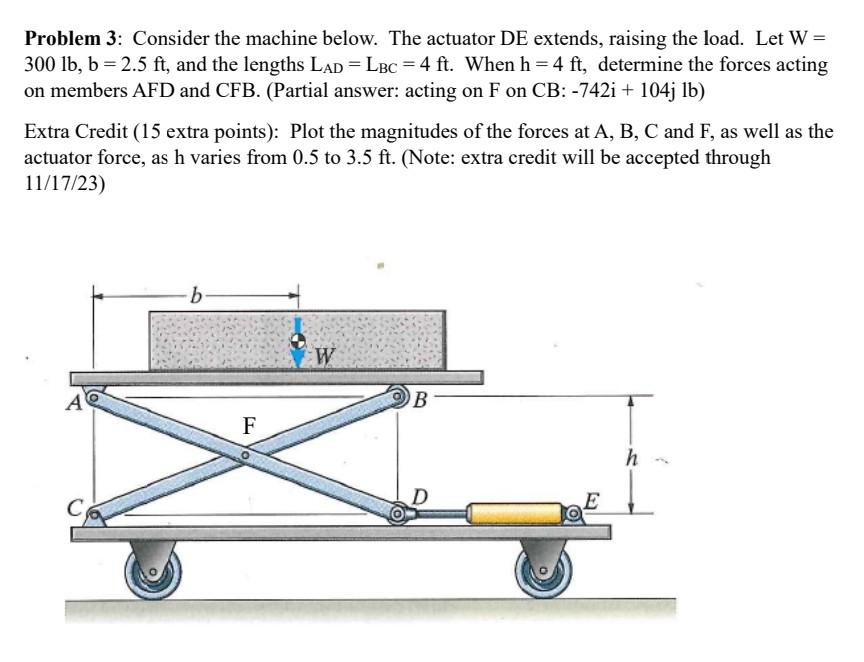 **Problem 3**: Consider the machine below. The actuator DE extends, raising the load. Let W = 300 lb, b = 2.5 ft, and the lengths $L_{AD} = L_{BC} = 4$ ft. When h = 4 ft, determine the forces acting on members AFD and CFB. (Partial answer: acting on F on CB: -742i + 104j lb)

Extra Credit (15 extra points): Plot the magnitudes of the forces at A, B, C and F, as well as the actuator force, as h varies from 0.5 to 3.5 ft. (Note: extra credit will be accepted through 11/17/23)

b
W
A
B
F
h
C
D
E