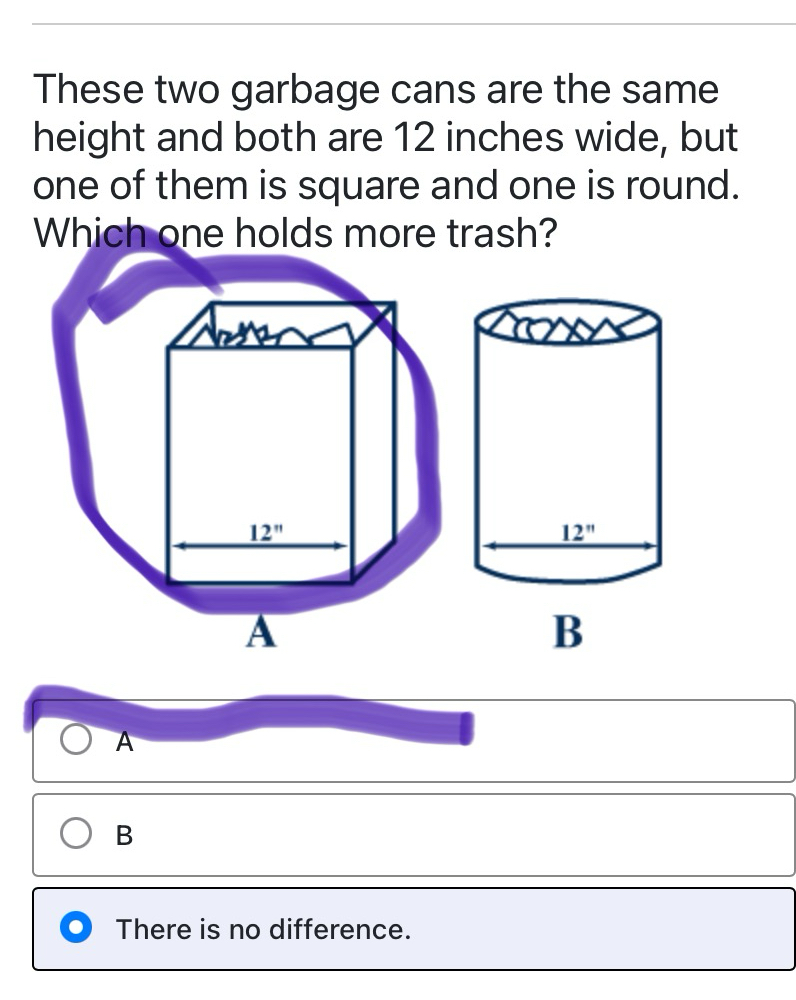 These two garbage cans are the same height and both are 12 inches wide, but one of them is square and one is round. Which one holds more trash?

12"

12"

A

B

A

B

There is no difference.