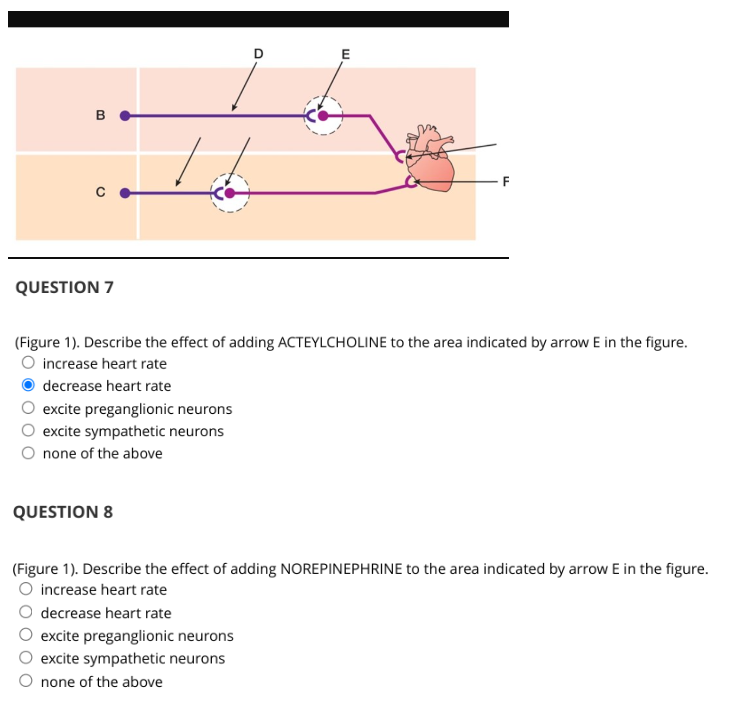 D
E
B
C
F

QUESTION 7

(Figure 1). Describe the effect of adding ACTEYLCHOLINE to the area indicated by arrow E in the figure.
increase heart rate
decrease heart rate
excite preganglionic neurons
excite sympathetic neurons
none of the above

QUESTION 8

(Figure 1). Describe the effect of adding NOREPINEPHRINE to the area indicated by arrow E in the figure.
increase heart rate
decrease heart rate
excite preganglionic neurons
excite sympathetic neurons
none of the above