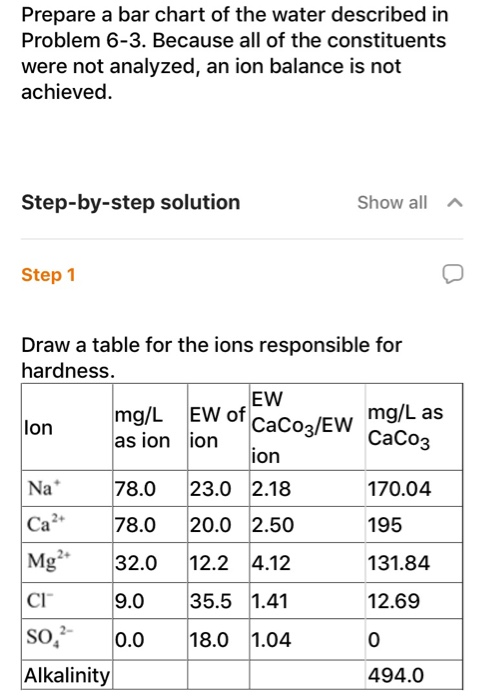 Prepare a bar chart of the water described in Problem 6-3. Because all of the constituents were not analyzed, an ion balance is not achieved.

Step-by-step solution

Show all

Step 1

Draw a table for the ions responsible for hardness.

| Ion | mg/L as ion | EW of ion | EW $CaCo_3$/EW ion | mg/L as $CaCo_3$ |
|---|---|---|---|---|
| $Na^+$ | 78.0 | 23.0 | 2.18 | 170.04 |
| $Ca^{2+}$ | 78.0 | 20.0 | 2.50 | 195 |
| $Mg^{2+}$ | 32.0 | 12.2 | 4.12 | 131.84 |
| $Cl^-$ | 9.0 | 35.5 | 1.41 | 12.69 |
| $SO_4^{2-}$ | 0.0 | 18.0 | 1.04 | 0 |
| Alkalinity | | | | 494.0 |