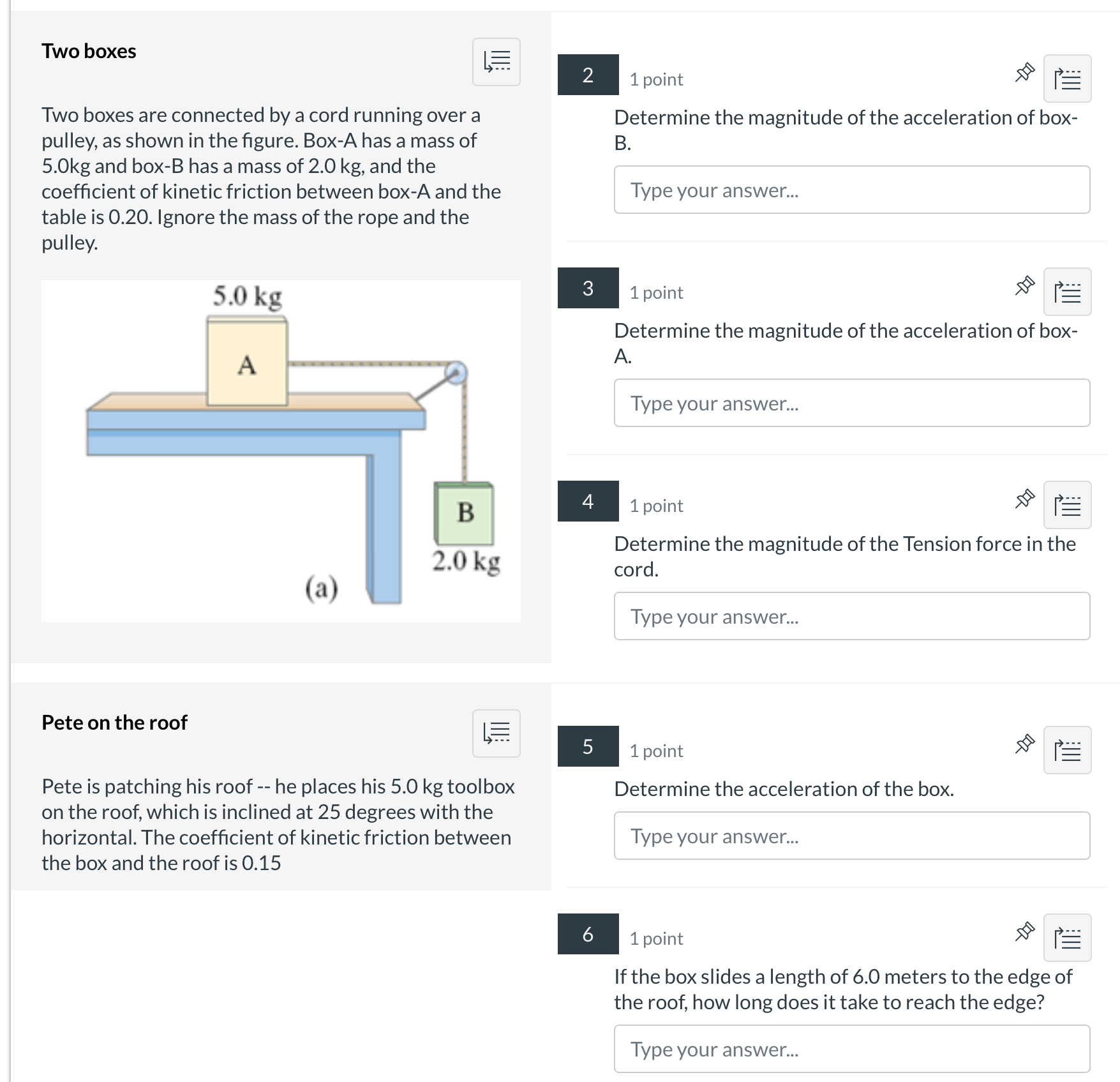 Two boxes

Two boxes are connected by a cord running over a pulley, as shown in the figure. Box-A has a mass of 5.0kg and box-B has a mass of 2.0 kg, and the coefficient of kinetic friction between box-A and the table is 0.20. Ignore the mass of the rope and the pulley.

5.0 kg
A
B
2.0 kg
(a)

2
1 point
Determine the magnitude of the acceleration of box-B.
Type your answer...

3
1 point
Determine the magnitude of the acceleration of box-A.
Type your answer...

4
1 point
Determine the magnitude of the Tension force in the cord.
Type your answer...

Pete on the roof

Pete is patching his roof -- he places his 5.0 kg toolbox on the roof, which is inclined at 25 degrees with the horizontal. The coefficient of kinetic friction between the box and the roof is 0.15

5
1 point
Determine the acceleration of the box.
Type your answer...

6
1 point
If the box slides a length of 6.0 meters to the edge of the roof, how long does it take to reach the edge?
Type your answer...