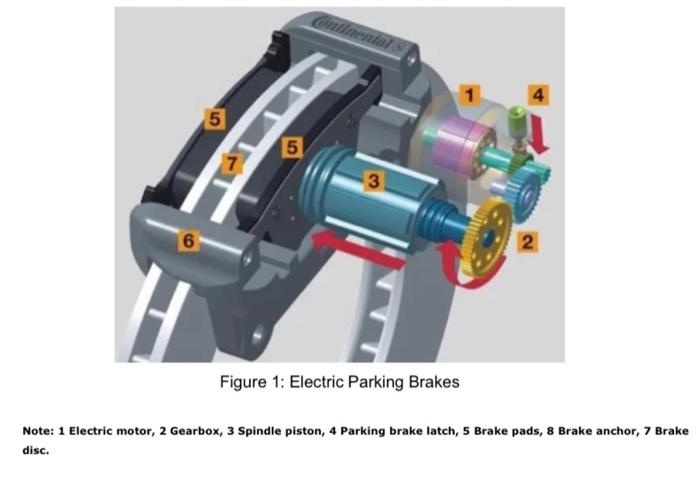 Continental

1

4

5

5

7

3

6

2

Figure 1: Electric Parking Brakes

Note: 1 Electric motor, 2 Gearbox, 3 Spindle piston, 4 Parking brake latch, 5 Brake pads, 8 Brake anchor, 7 Brake disc.