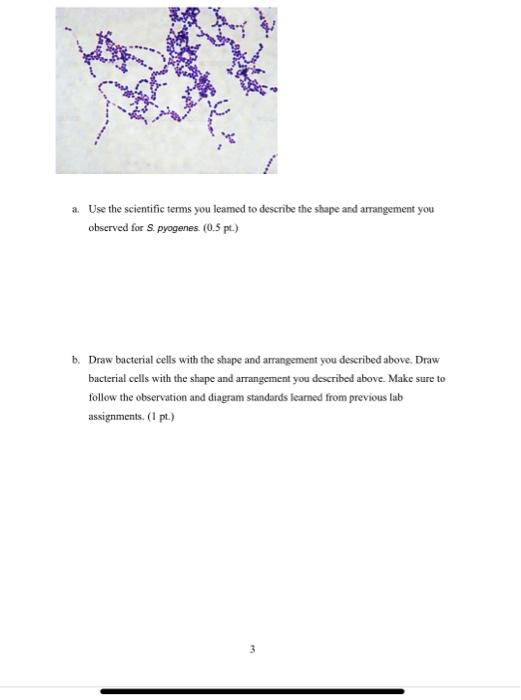 a. Use the scientific terms you learned to describe the shape and arrangement you observed for S. pyogenes. (0.5 pt.)

b. Draw bacterial cells with the shape and arrangement you described above. Draw bacterial cells with the shape and arrangement you described above. Make sure to follow the observation and diagram standards learned from previous lab assignments. (1 pt.)

3