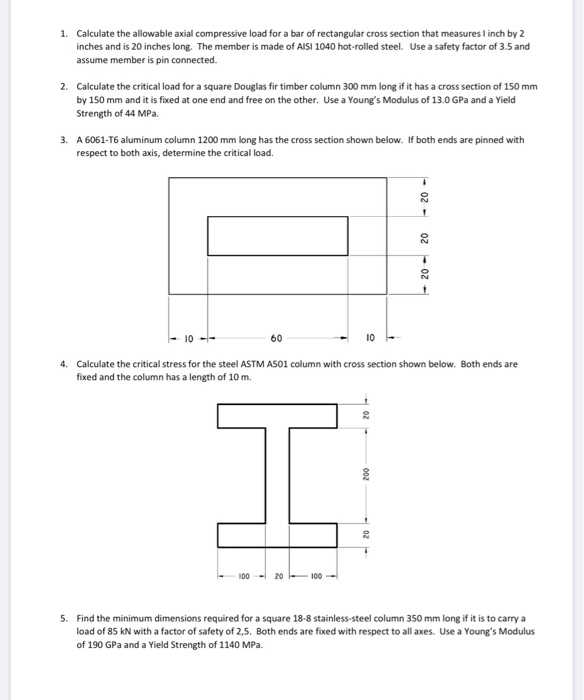 1. Calculate the allowable axial compressive load for a bar of rectangular cross section that measures I inch by 2 inches and is 20 inches long. The member is made of AISI 1040 hot-rolled steel. Use a safety factor of 3.5 and assume member is pin connected.

2. Calculate the critical load for a square Douglas fir timber column 300 mm long if it has a cross section of 150 mm by 150 mm and it is fixed at one end and free on the other. Use a Young's Modulus of 13.0 GPa and a Yield Strength of 44 MPa.

3. A 6061-T6 aluminum column 1200 mm long has the cross section shown below. If both ends are pinned with respect to both axis, determine the critical load.

20
20
20
10
60
10

4. Calculate the critical stress for the steel ASTM A501 column with cross section shown below. Both ends are fixed and the column has a length of 10 m.

20
200
20
100
20
100

5. Find the minimum dimensions required for a square 18-8 stainless-steel column 350 mm long if it is to carry a load of 85 kN with a factor of safety of 2,5. Both ends are fixed with respect to all axes. Use a Young's Modulus of 190 GPa and a Yield Strength of 1140 MPa.