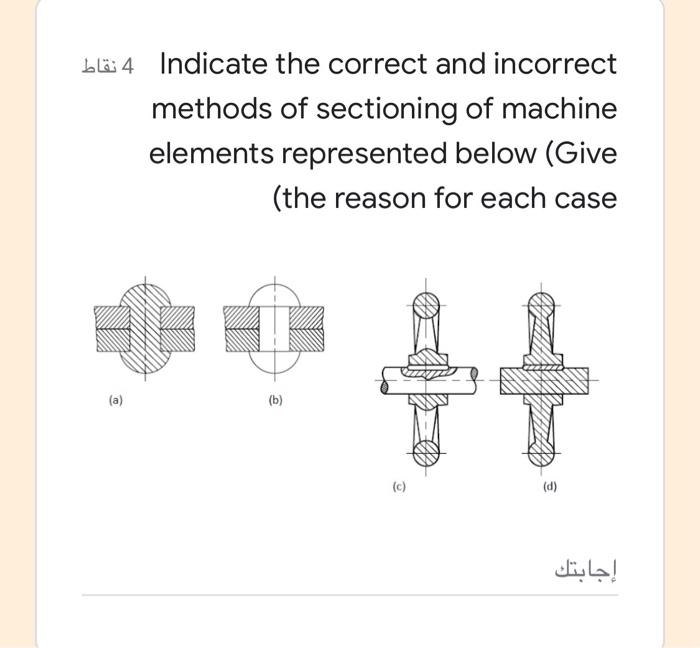 4 نقاط Indicate the correct and incorrect methods of sectioning of machine elements represented below (Give (the reason for each case

(a)

(b)

(c)

(d)

إجابتك