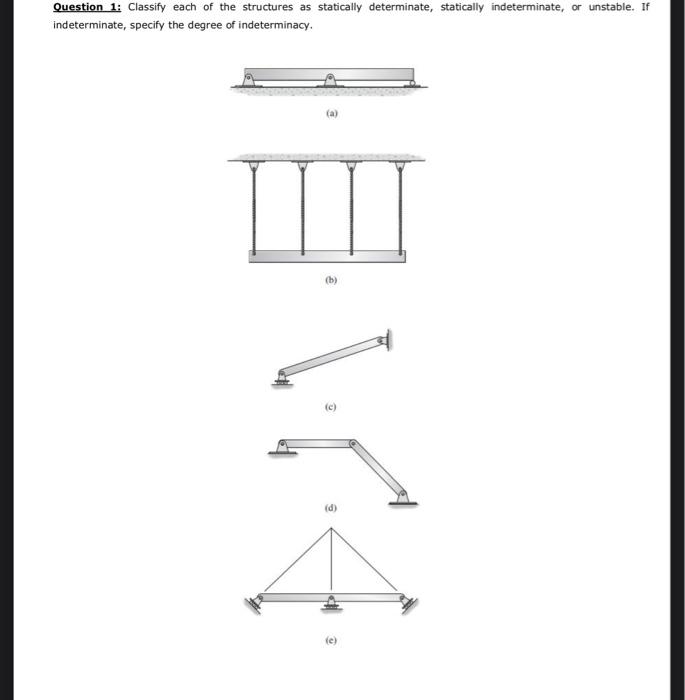 Question 1: Classify each of the structures as statically determinate, statically indeterminate, or unstable. If indeterminate, specify the degree of indeterminacy.

(a)

(b)

(c)

(d)

(e)