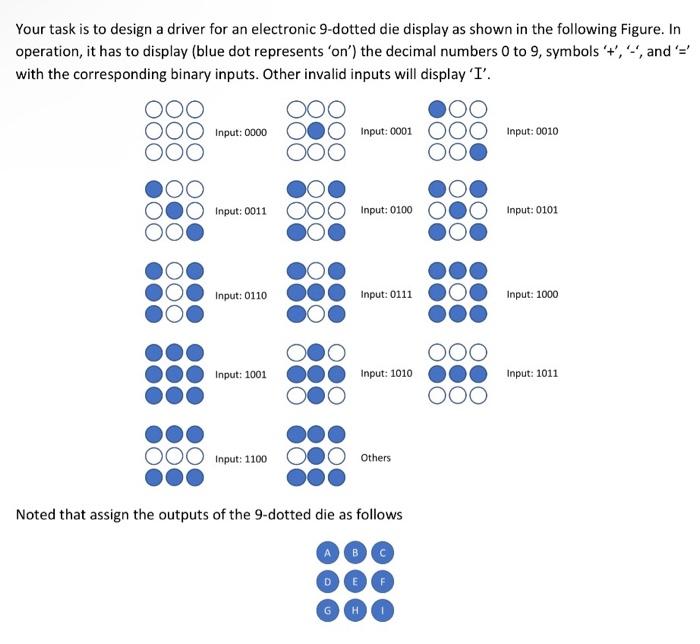 Your task is to design a driver for an electronic 9-dotted die display as shown in the following Figure. In operation, it has to display (blue dot represents 'on') the decimal numbers 0 to 9, symbols '+', '-', and '=' with the corresponding binary inputs. Other invalid inputs will display 'I'.

Input: 0000
Input: 0001
Input: 0010
Input: 0011
Input: 0100
Input: 0101
Input: 0110
Input: 0111
Input: 1000
Input: 1001
Input: 1010
Input: 1011
Input: 1100
Others

Noted that assign the outputs of the 9-dotted die as follows

A B C
D E F
G H I