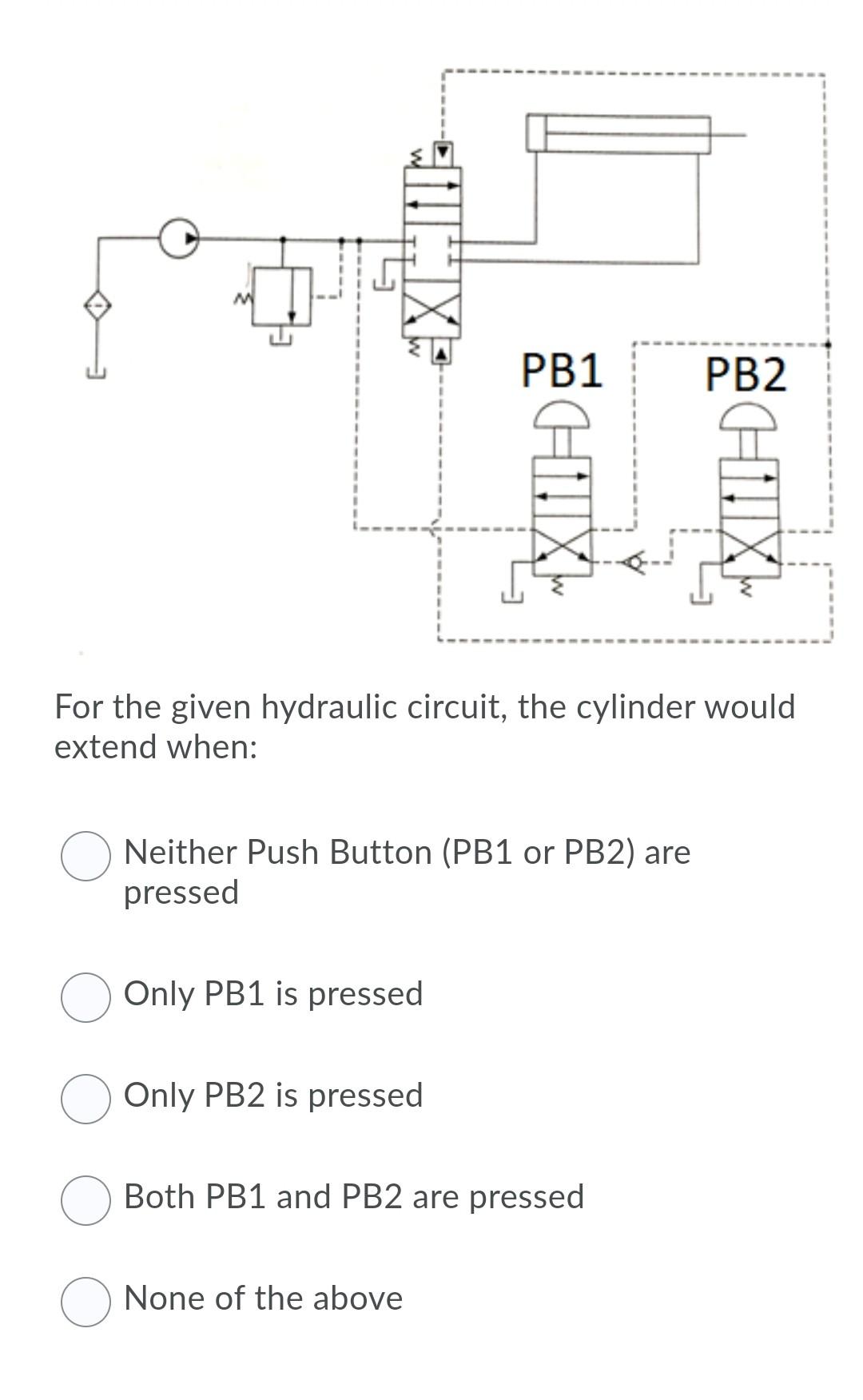 PB1

PB2

For the given hydraulic circuit, the cylinder would extend when:

Neither Push Button (PB1 or PB2) are pressed

Only PB1 is pressed

Only PB2 is pressed

Both PB1 and PB2 are pressed

None of the above