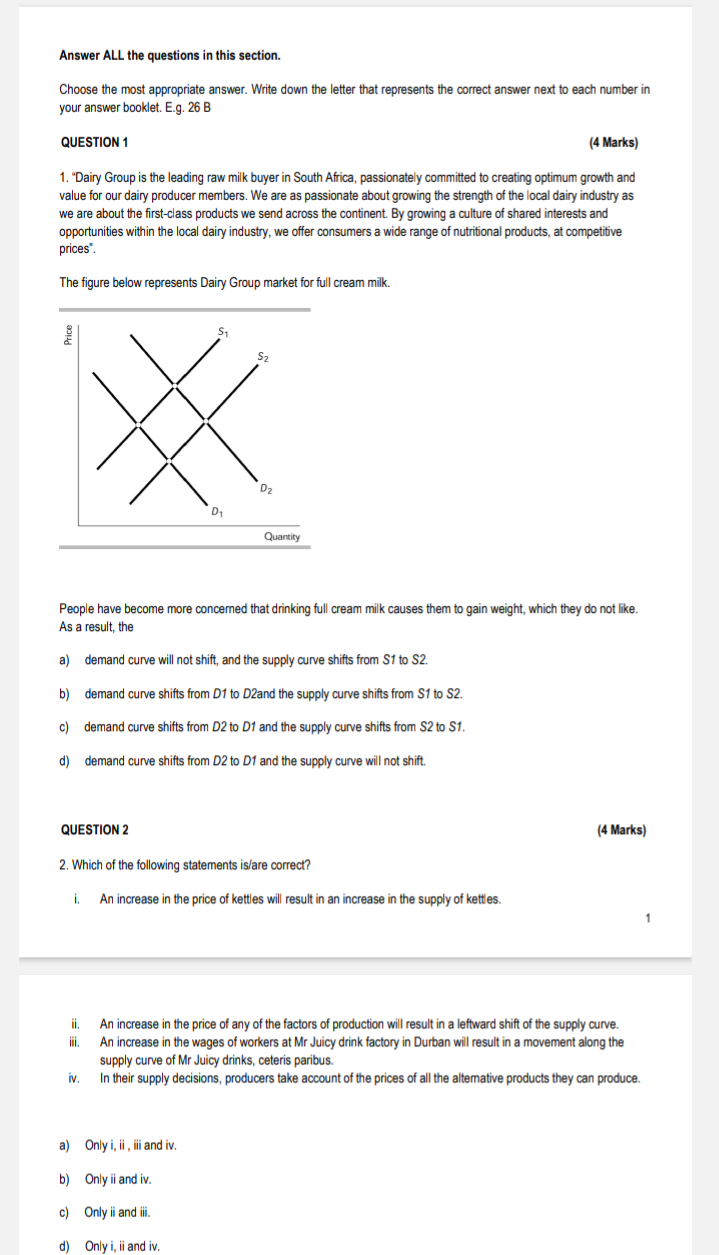 Answer ALL the questions in this section.

Choose the most appropriate answer. Write down the letter that represents the correct answer next to each number in your answer booklet. E.g. 26 B

QUESTION 1 (4 Marks)

1. "Dairy Group is the leading raw milk buyer in South Africa, passionately committed to creating optimum growth and value for our dairy producer members. We are as passionate about growing the strength of the local dairy industry as we are about the first-class products we send across the continent. By growing a culture of shared interests and opportunities within the local dairy industry, we offer consumers a wide range of nutritional products, at competitive prices".

The figure below represents Dairy Group market for full cream milk.

Price
$S_1$
$S_2$
$D_2$
$D_1$
Quantity

People have become more concerned that drinking full cream milk causes them to gain weight, which they do not like. As a result, the

a) demand curve will not shift, and the supply curve shifts from S1 to S2.

b) demand curve shifts from D1 to D2and the supply curve shifts from S1 to S2.

c) demand curve shifts from D2 to D1 and the supply curve shifts from S2 to S1.

d) demand curve shifts from D2 to D1 and the supply curve will not shift.

QUESTION 2 (4 Marks)

2. Which of the following statements is/are correct?

i. An increase in the price of kettles will result in an increase in the supply of kettles.

1

ii. An increase in the price of any of the factors of production will result in a leftward shift of the supply curve.
iii. An increase in the wages of workers at Mr Juicy drink factory in Durban will result in a movement along the supply curve of Mr Juicy drinks, ceteris paribus.
iv. In their supply decisions, producers take account of the prices of all the alternative products they can produce.

a) Only i, ii , iii and iv.

b) Only ii and iv.

c) Only ii and iii.

d) Only i, ii and iv.