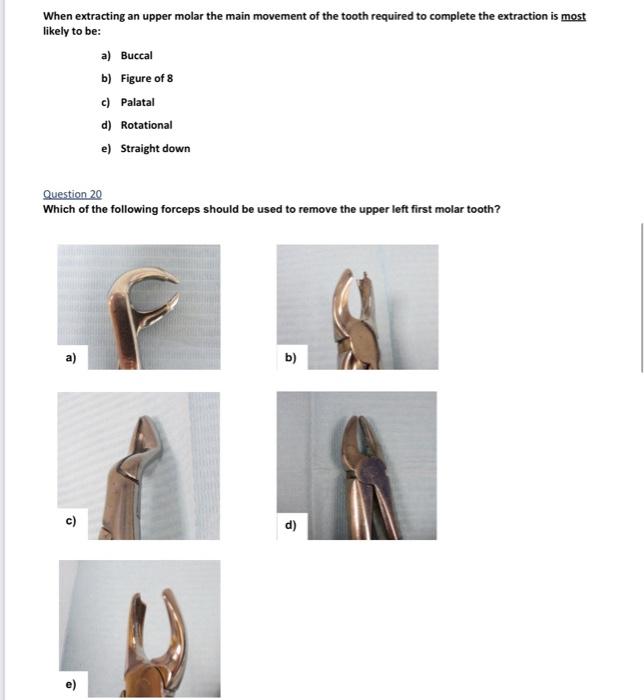 When extracting an upper molar the main movement of the tooth required to complete the extraction is most likely to be:

a) Buccal

b) Figure of 8

c) Palatal

d) Rotational

e) Straight down

Question 20
Which of the following forceps should be used to remove the upper left first molar tooth?

a)

b)

c)

d)

e)