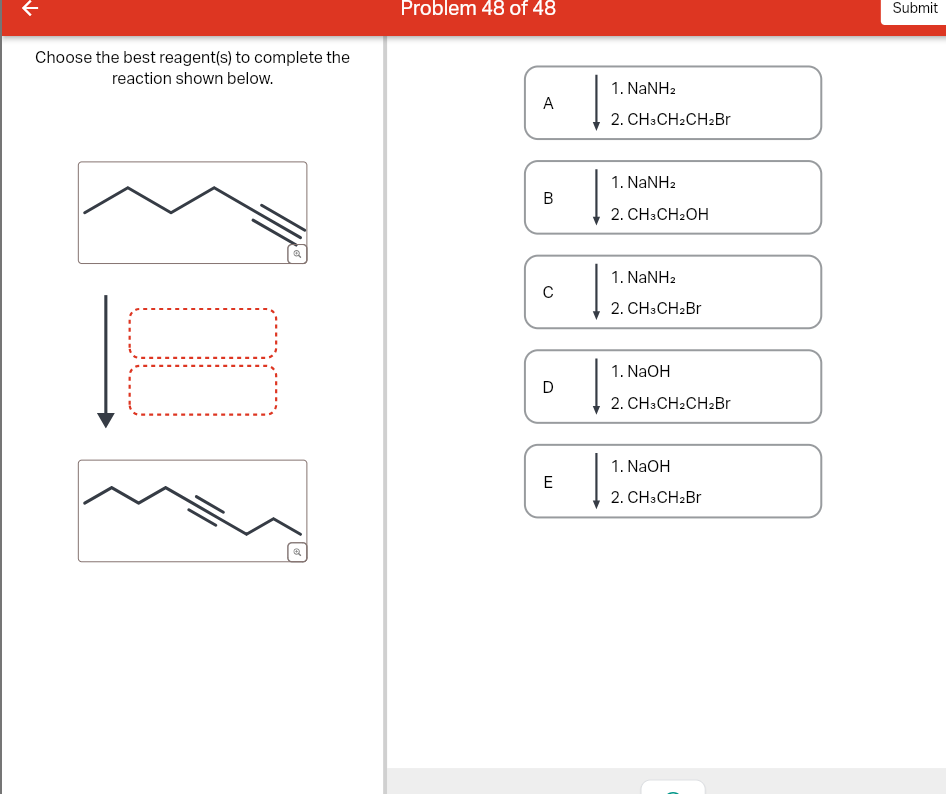 Problem 48 of 48

Submit

Choose the best reagent(s) to complete the reaction shown below.

A
1. $NaNH_2$
2. $CH_3CH_2CH_2Br$

B
1. $NaNH_2$
2. $CH_3CH_2OH$

C
1. $NaNH_2$
2. $CH_3CH_2Br$

D
1. $NaOH$
2. $CH_3CH_2CH_2Br$

E
1. $NaOH$
2. $CH_3CH_2Br$