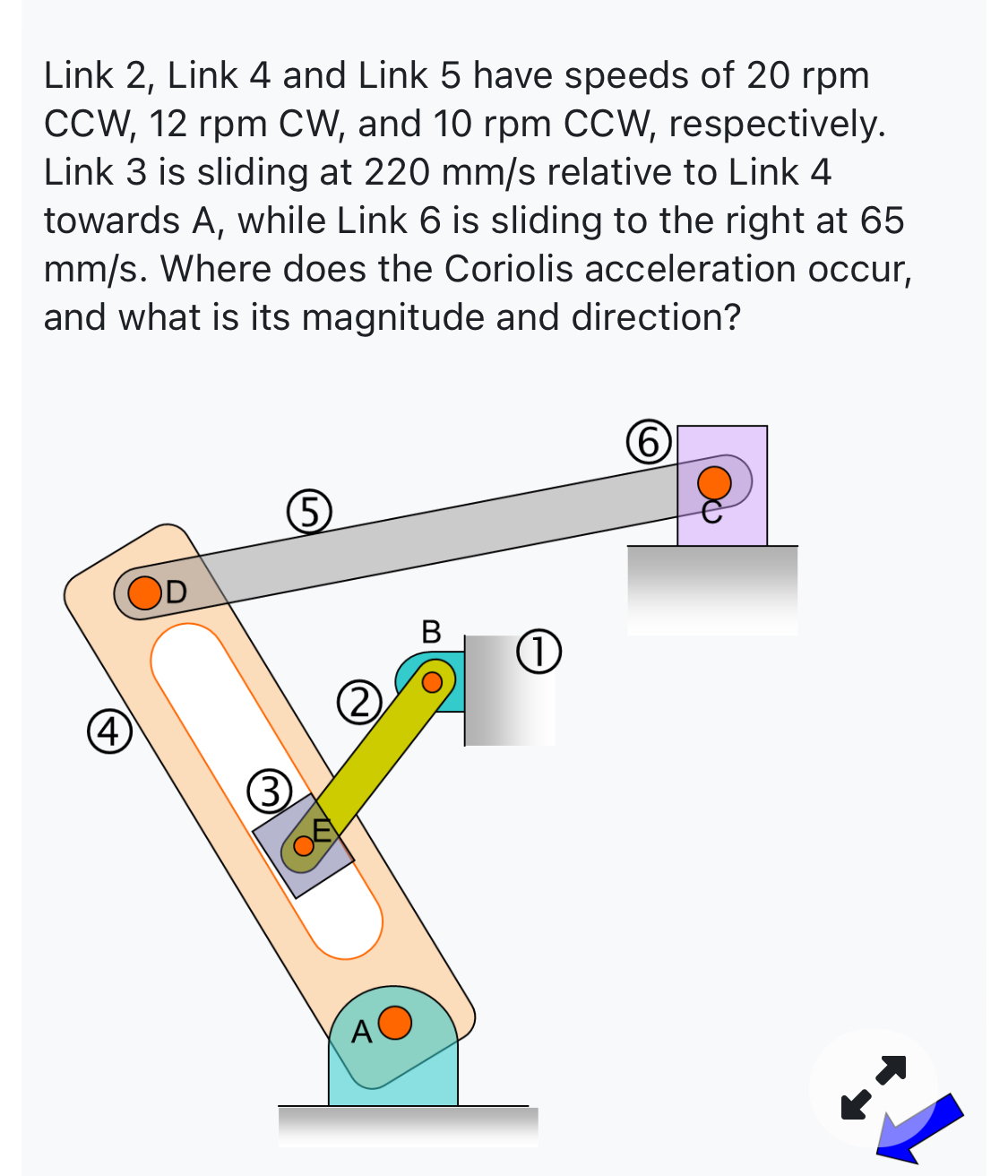 Link 2, Link 4 and Link 5 have speeds of 20 rpm CCW, 12 rpm CW, and 10 rpm CCW, respectively. Link 3 is sliding at 220 mm/s relative to Link 4 towards A, while Link 6 is sliding to the right at 65 mm/s. Where does the Coriolis acceleration occur, and what is its magnitude and direction?

⑥
C
⑤
D
B
①
②
④
③
E
A