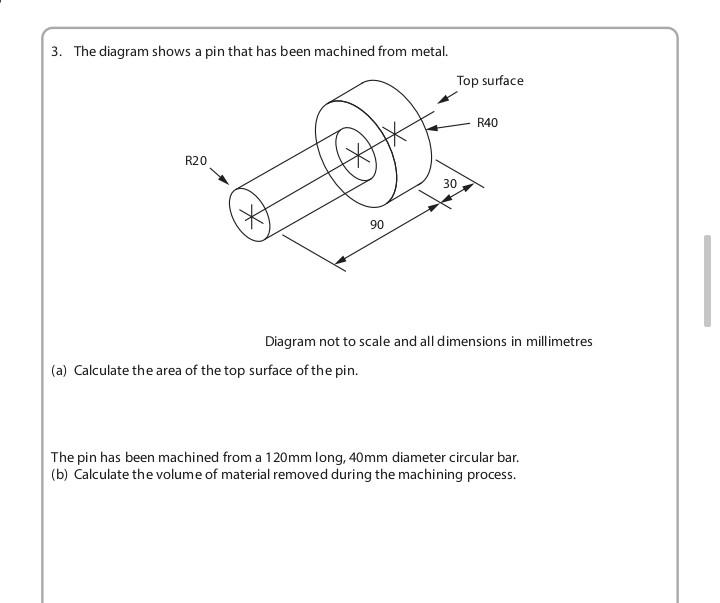 3. The diagram shows a pin that has been machined from metal.

Top surface

R40

R20

30

90

Diagram not to scale and all dimensions in millimetres

(a) Calculate the area of the top surface of the pin.

The pin has been machined from a 120mm long, 40mm diameter circular bar.
(b) Calculate the volume of material removed during the machining process.