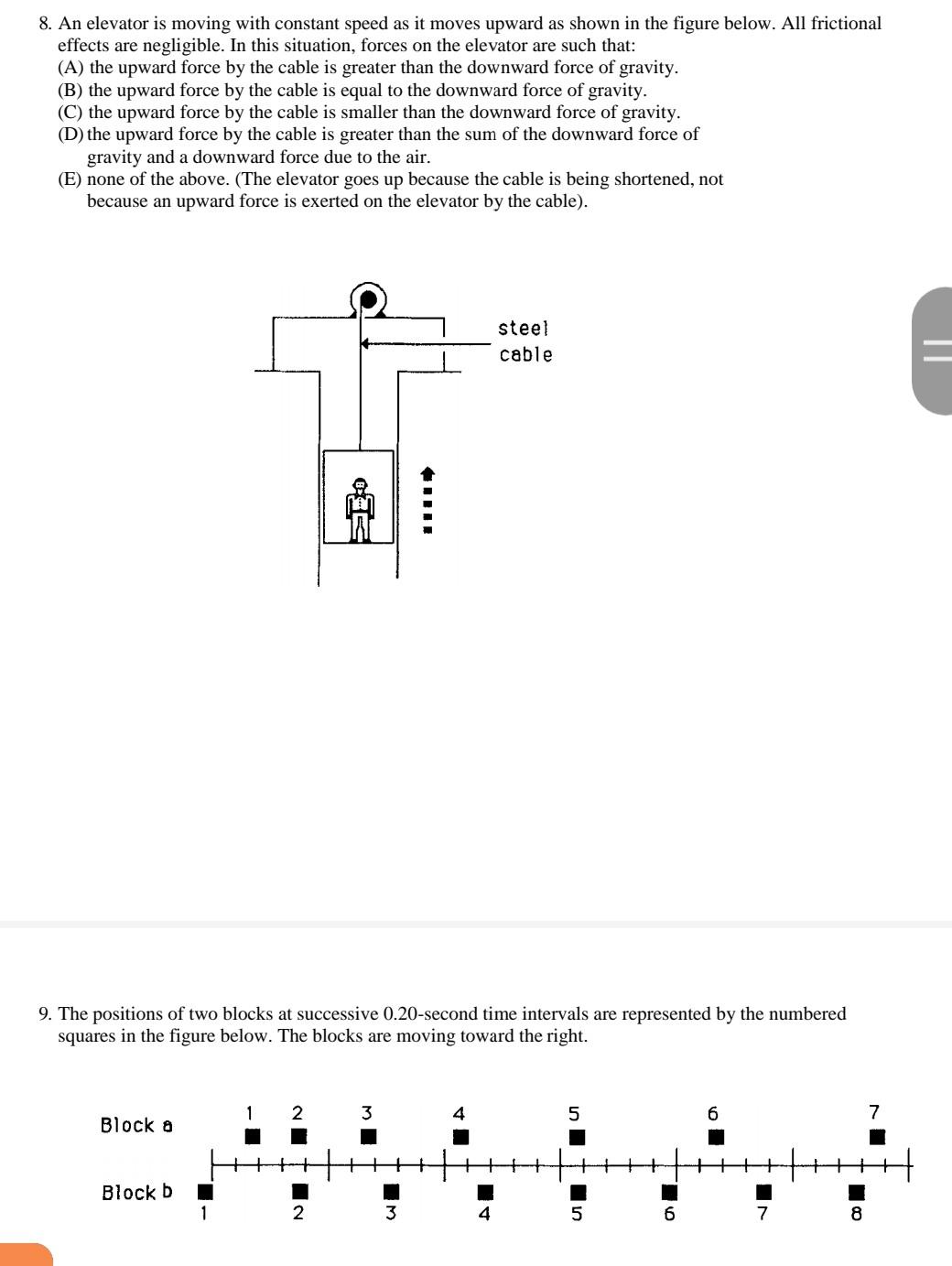 8. An elevator is moving with constant speed as it moves upward as shown in the figure below. All frictional effects are negligible. In this situation, forces on the elevator are such that:
(A) the upward force by the cable is greater than the downward force of gravity.
(B) the upward force by the cable is equal to the downward force of gravity.
(C) the upward force by the cable is smaller than the downward force of gravity.
(D) the upward force by the cable is greater than the sum of the downward force of gravity and a downward force due to the air.
(E) none of the above. (The elevator goes up because the cable is being shortened, not because an upward force is exerted on the elevator by the cable).

steel cable

9. The positions of two blocks at successive 0.20-second time intervals are represented by the numbered squares in the figure below. The blocks are moving toward the right.

Block a
1 2 3 4 5 6 7

Block b
1 2 3 4 5 6 7 8