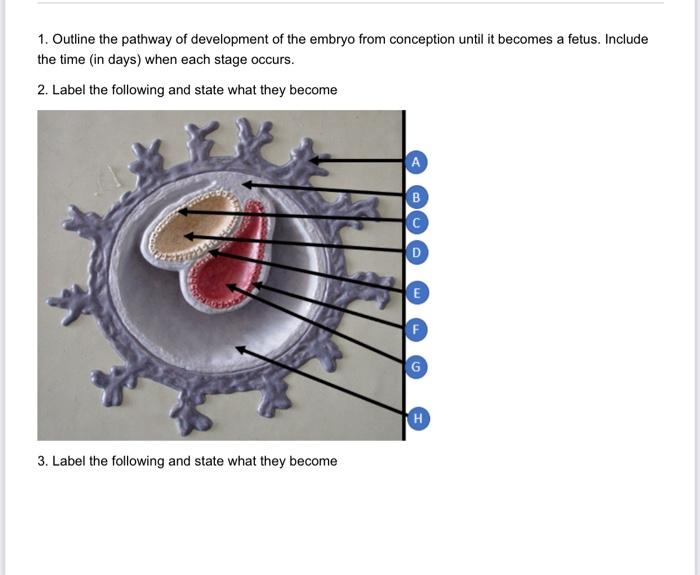 1. Outline the pathway of development of the embryo from conception until it becomes a fetus. Include the time (in days) when each stage occurs.

2. Label the following and state what they become

A
B
C
D
E
F
G
H

3. Label the following and state what they become